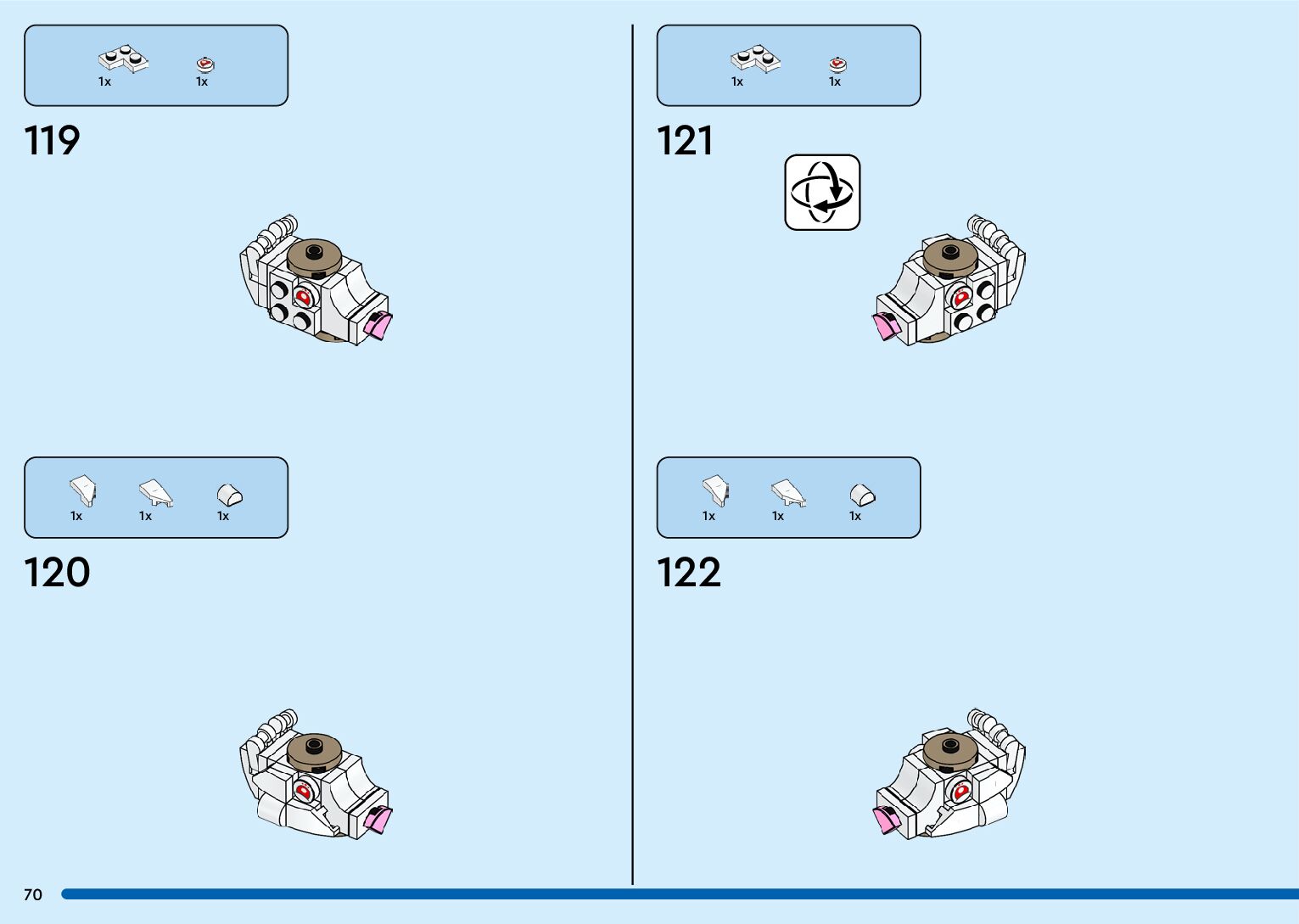 1x 1x

119

1x 1x 1x

120

1x 1x

121

1x 1x 1x

122

70