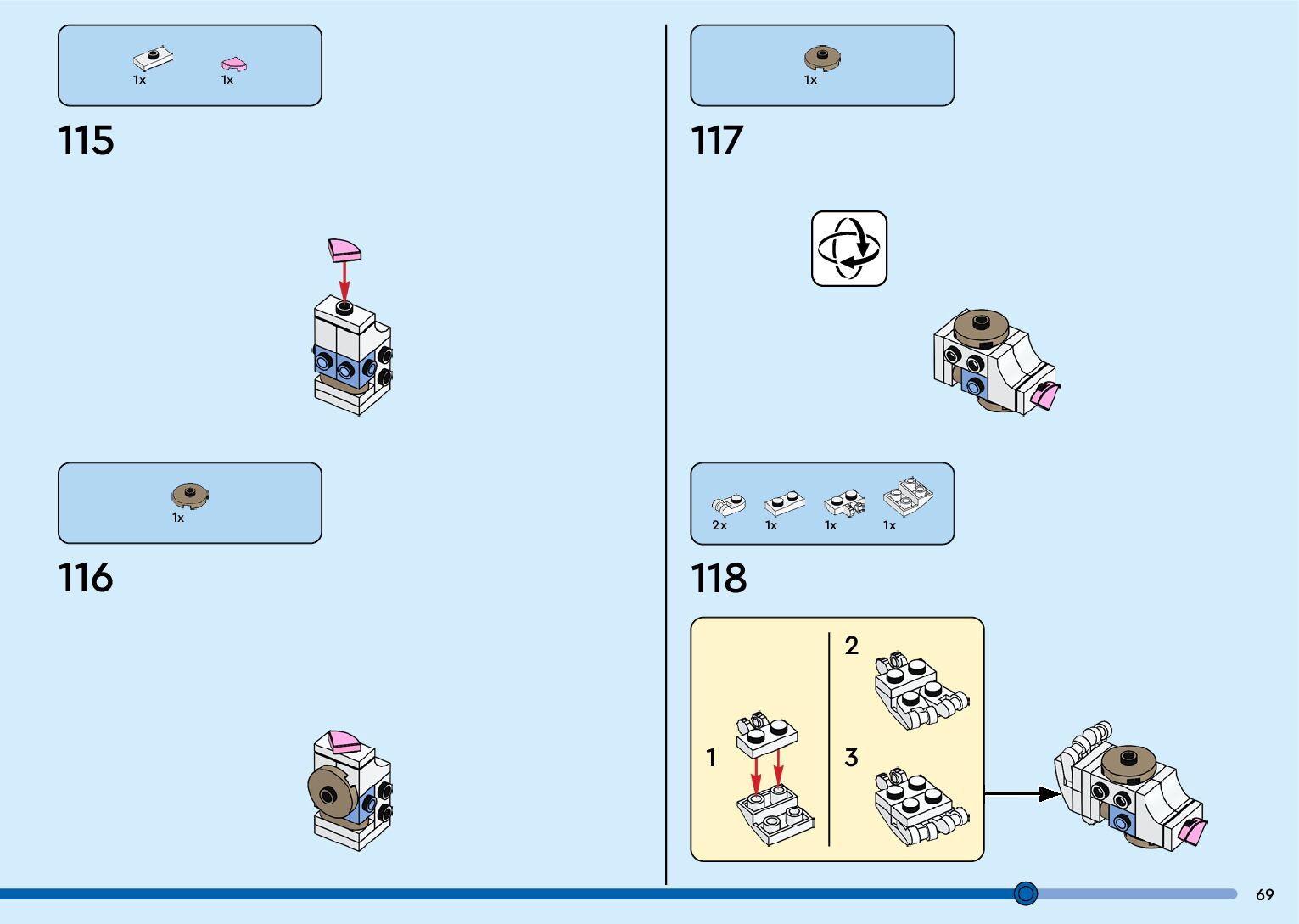 1x 1x

115

1x

116

1x

117

2x 1x 1x 1x

118

1

2

3

69