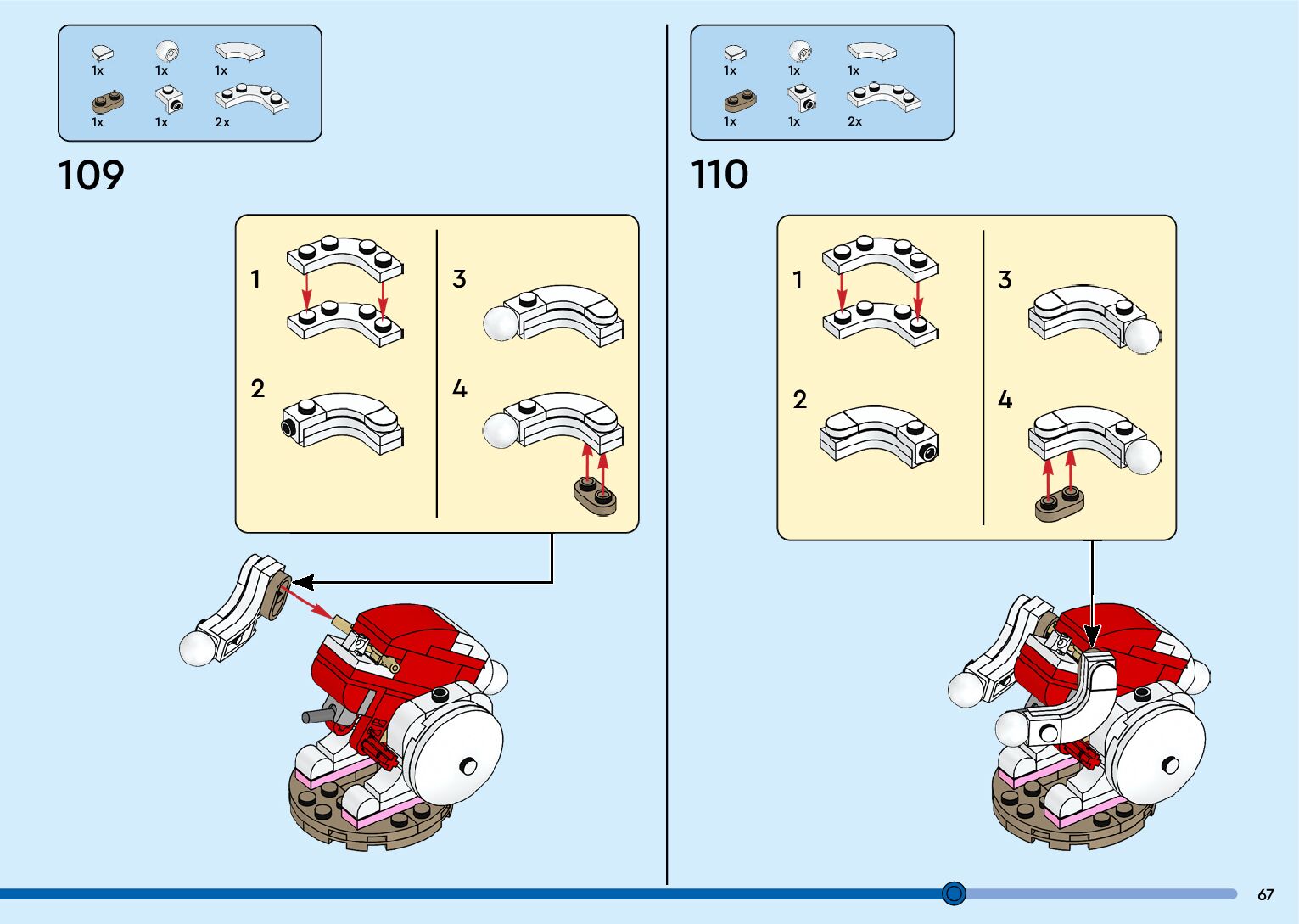 1x 1x 1x
1x 1x 2x

109

1
2
3
4

1x 1x 1x
1x 1x 2x

110

1
2
3
4

67