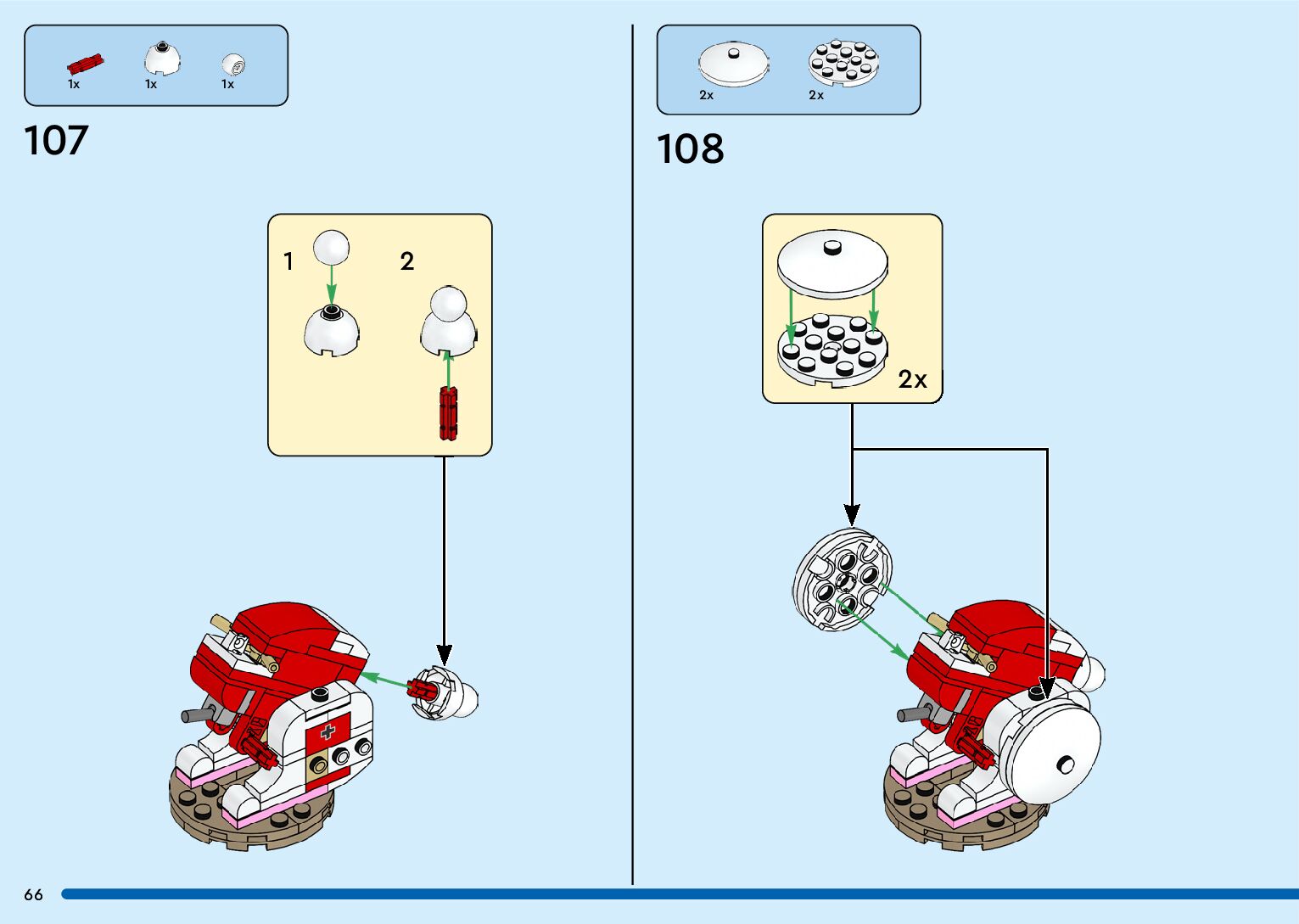 1x 1x 1x

107

1 2

2x 2x

108

2x

66