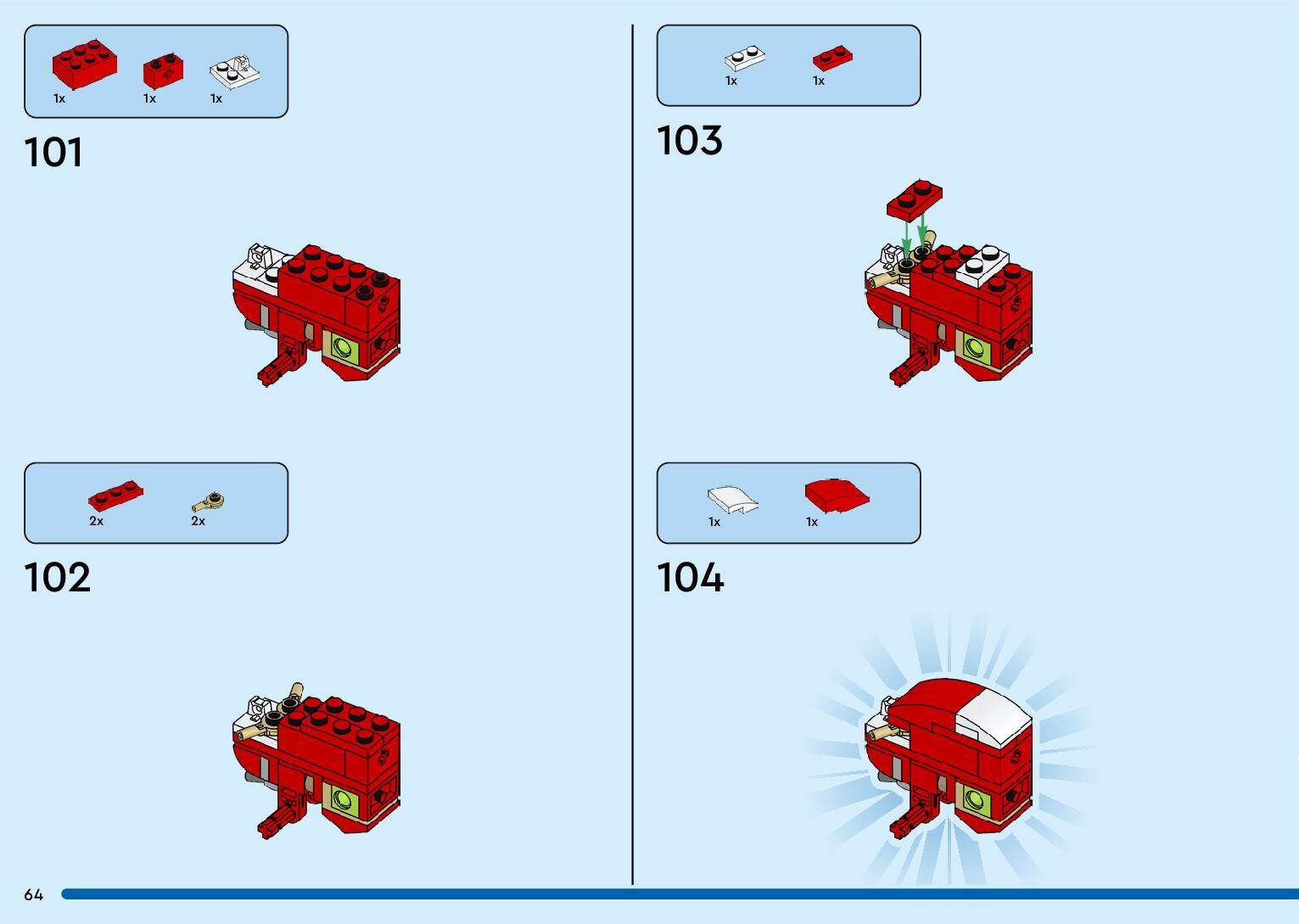 1x 1x 1x

101

2x 2x

102

1x 1x

103

1x 1x

104

64