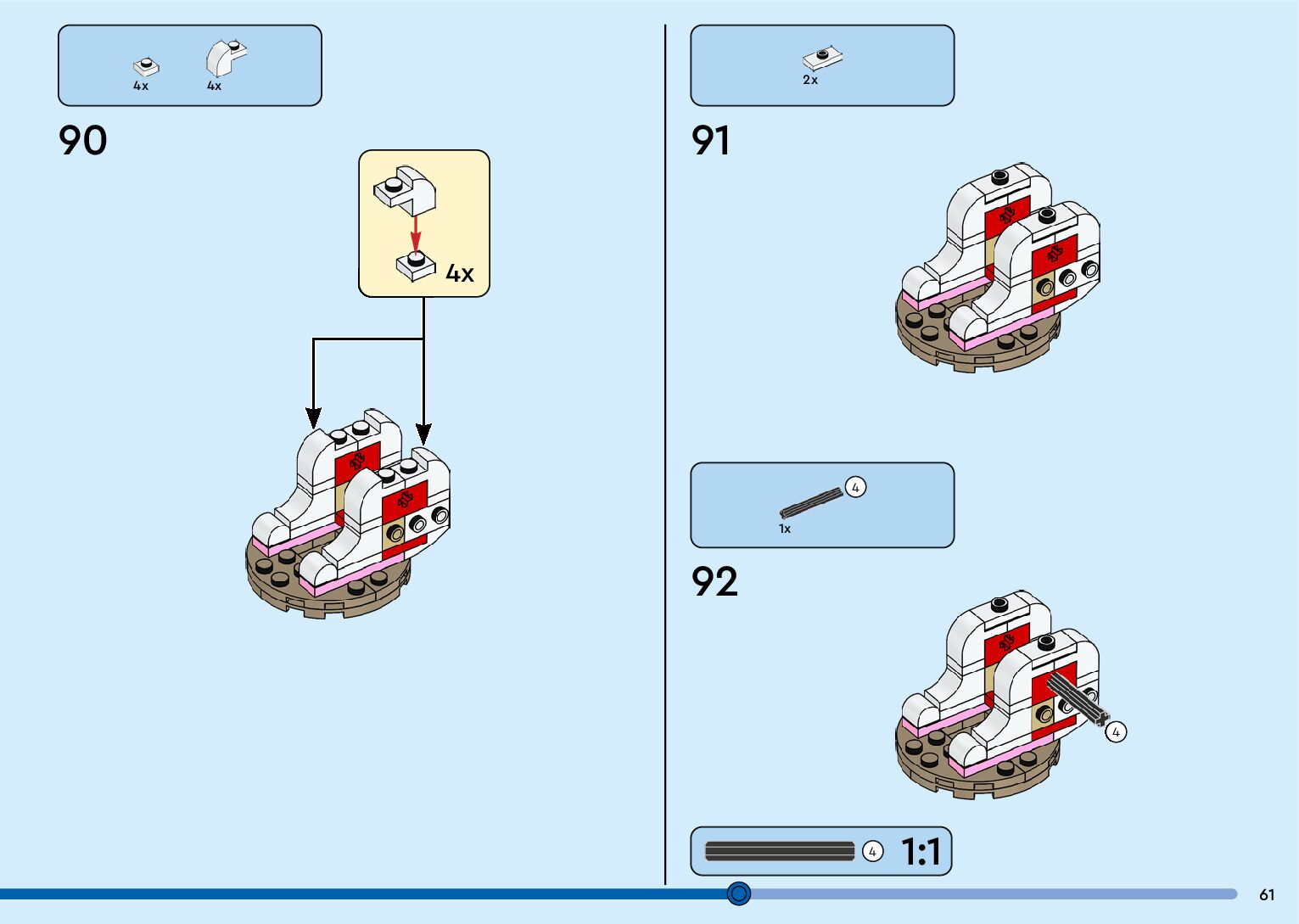 4x 4x

90

4x

2x

91

4

1x

92

4

4 1:1

61