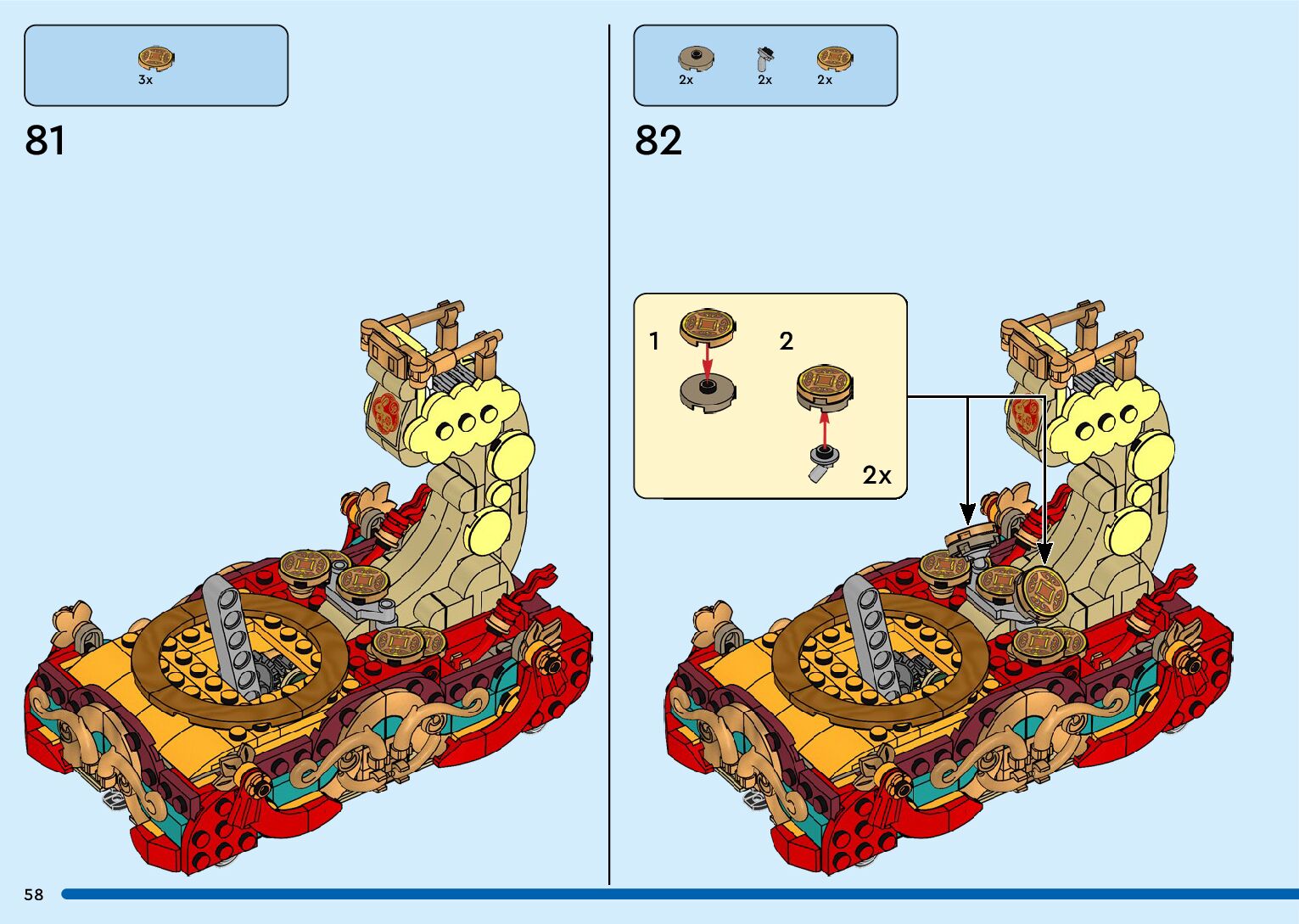 3x

81

2x 2x 2x

82

1

2

2x

58