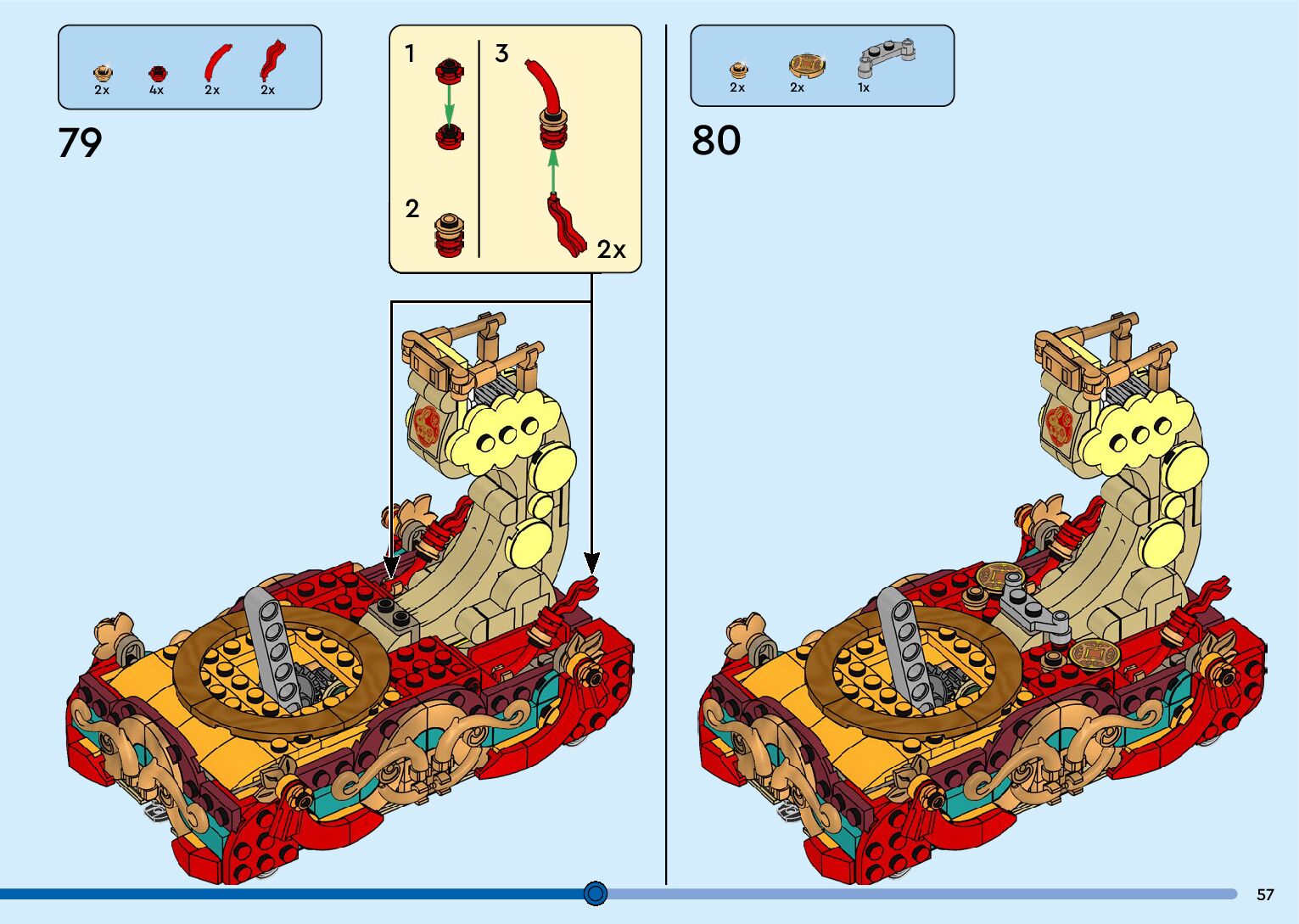 2x 4x 2x 2x

79

1

2

3

2x

2x 2x 1x

80

57