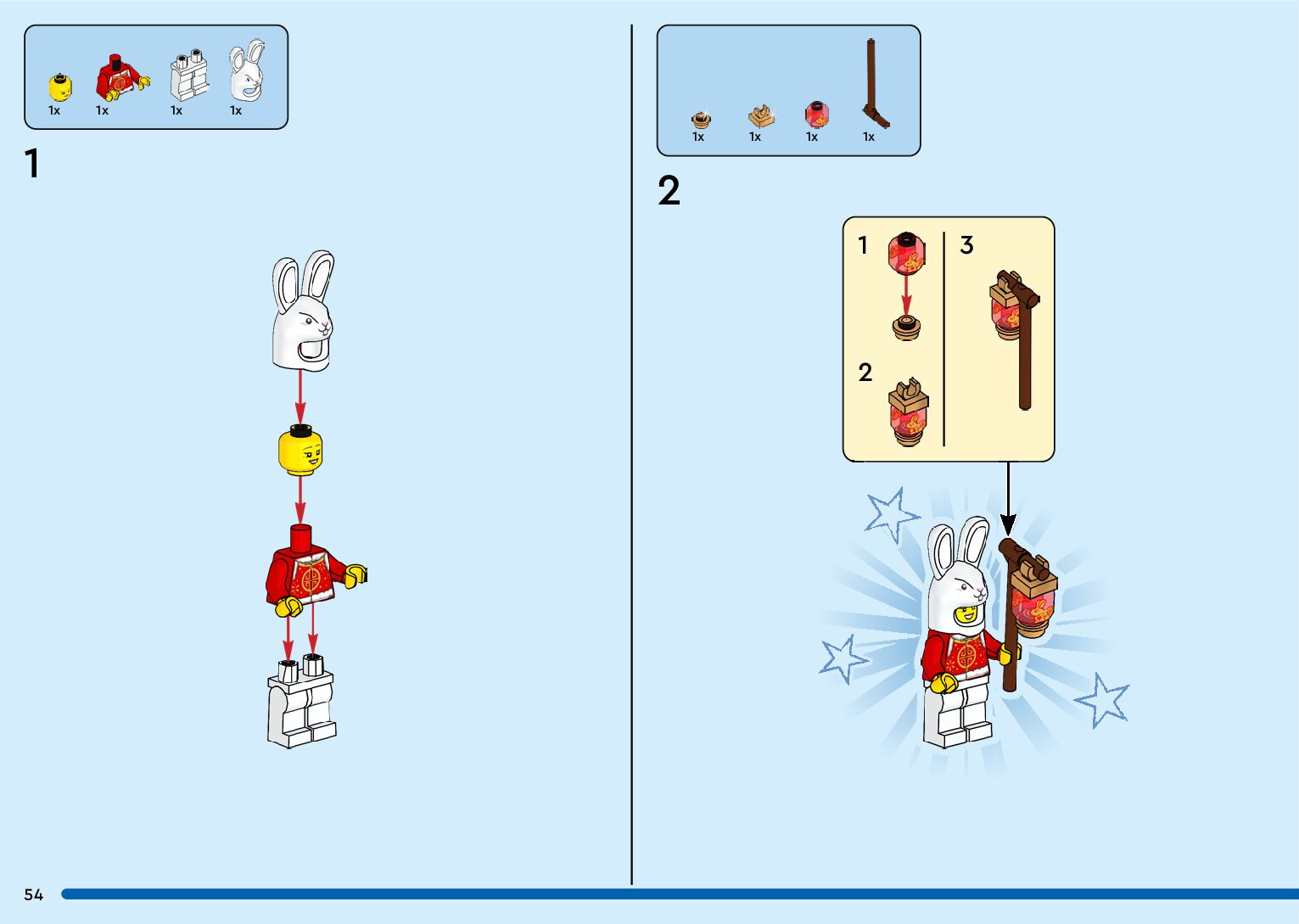 1x 1x 1x 1x

1

1x 1x 1x 1x

2

1

2

3

54