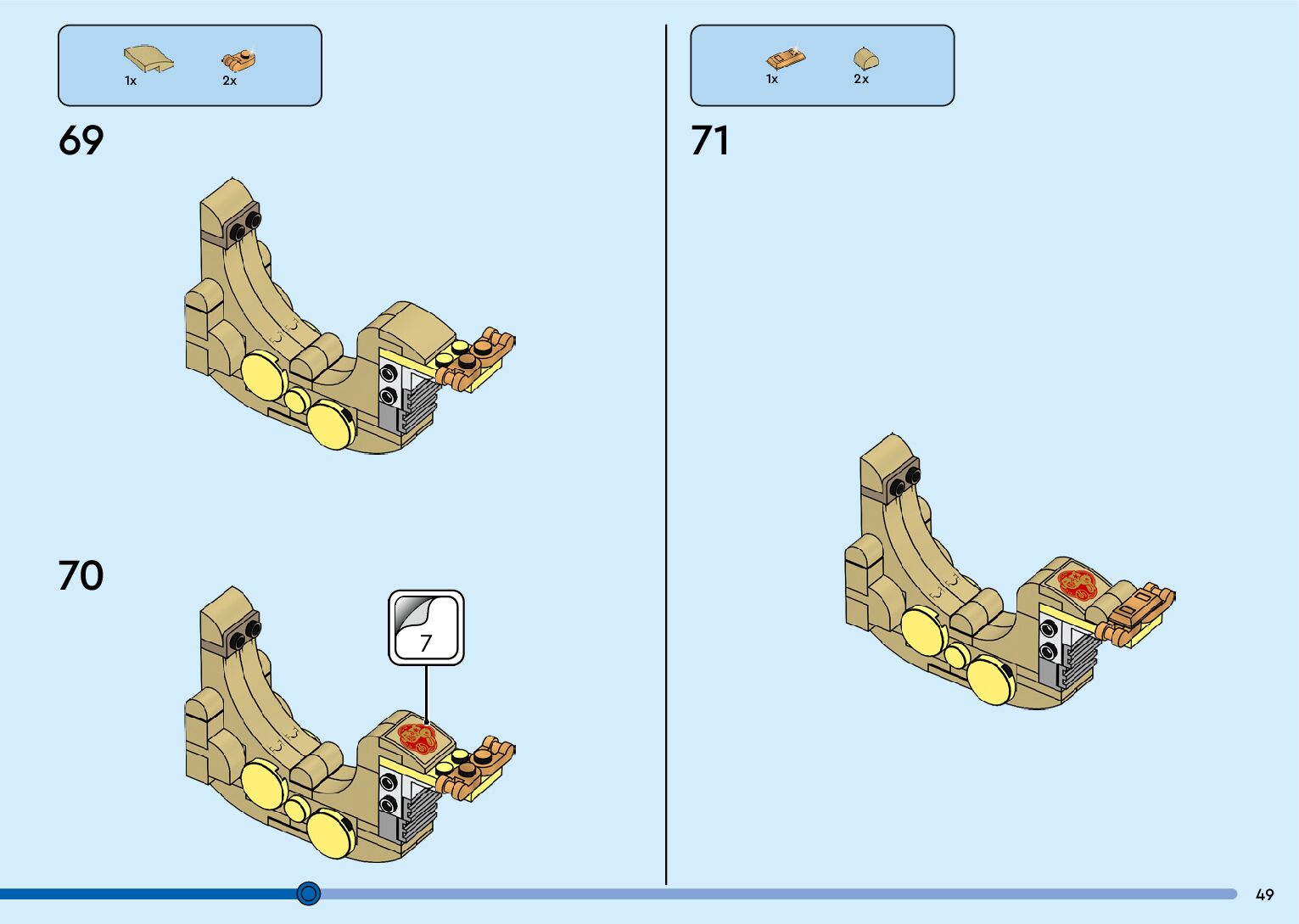 1x 2x

69

70

7

1x 2x

71

49