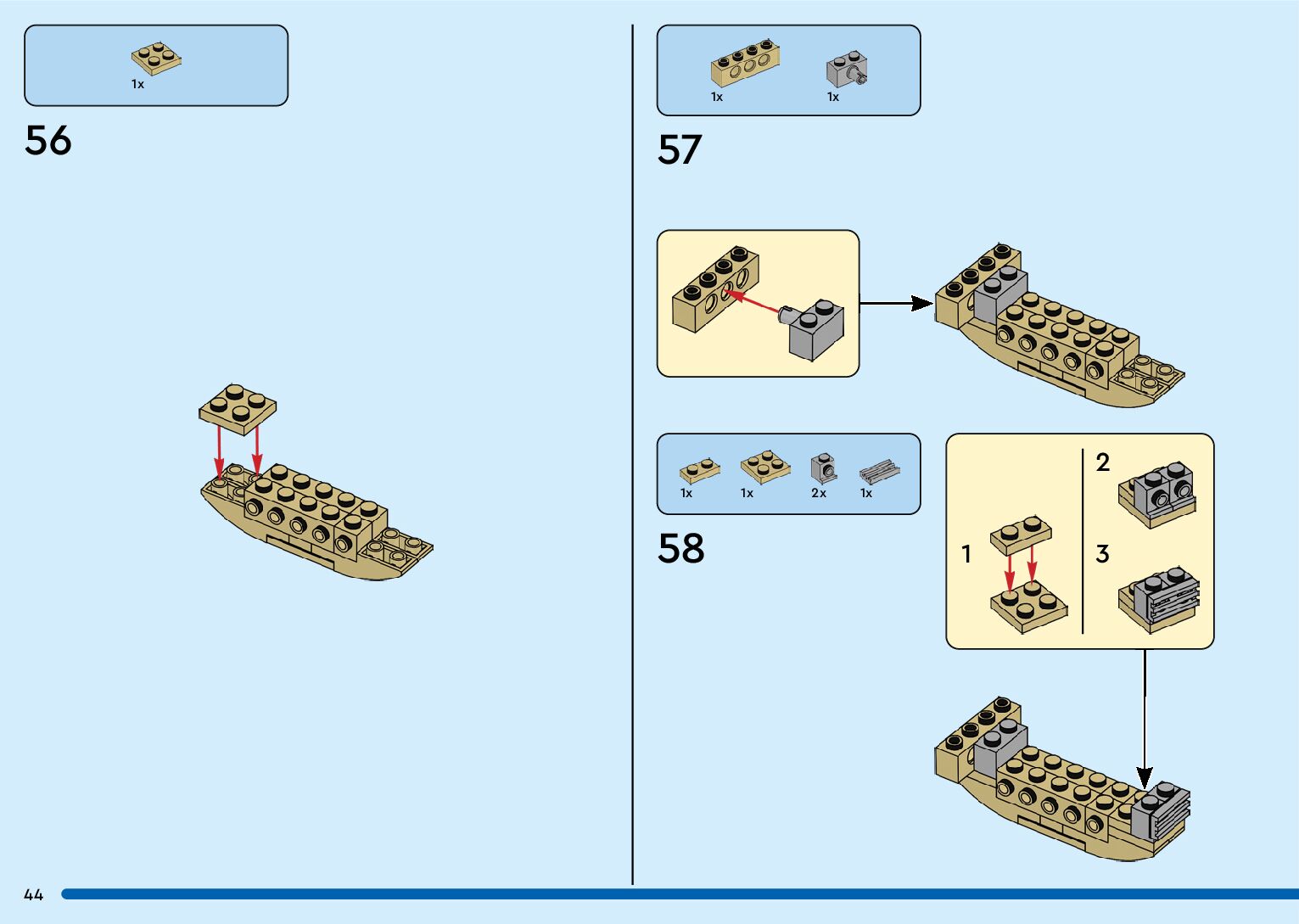 1x

56

1x 1x

57

1x 1x 2x 1x

58

1

2

3

44