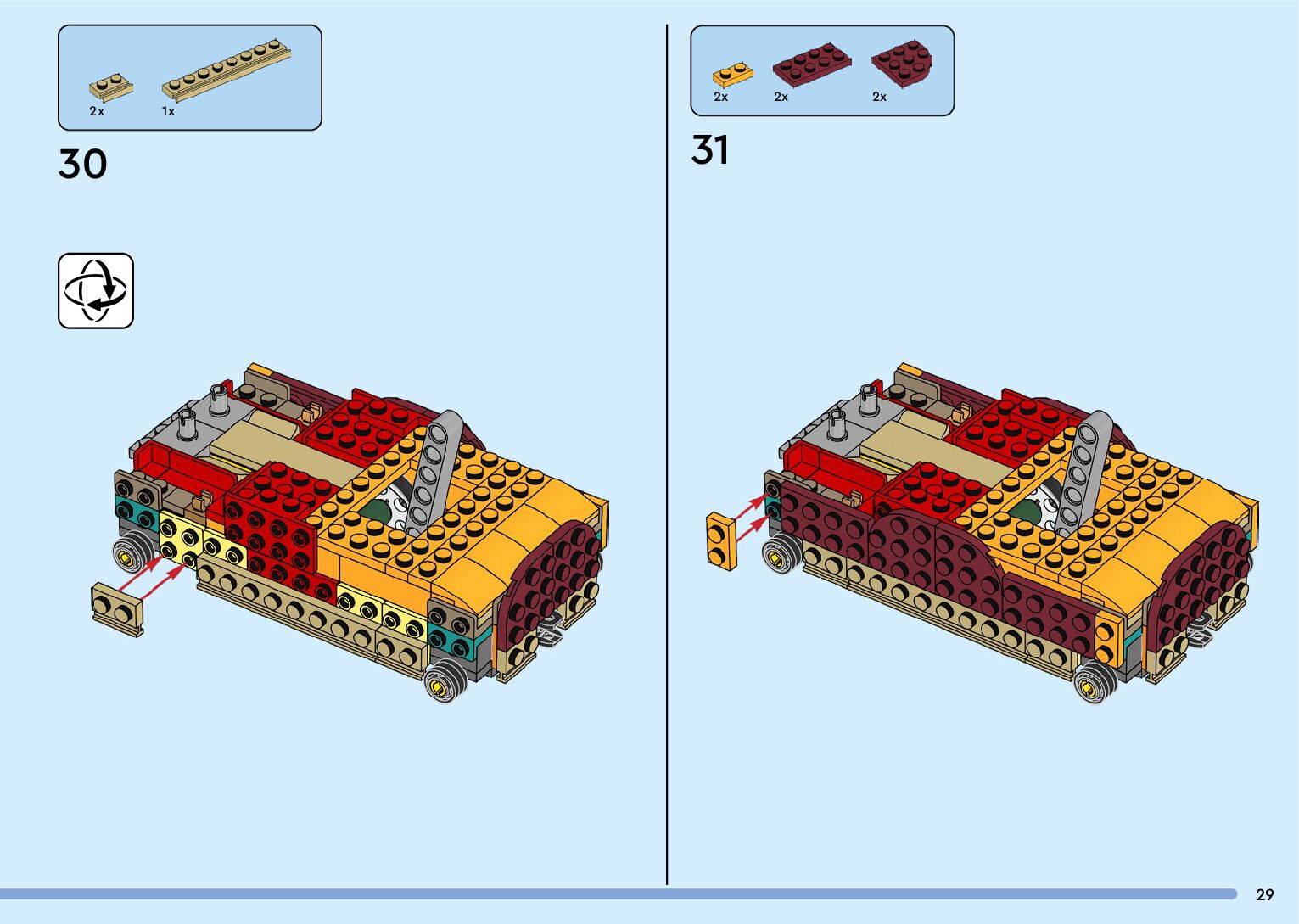 2x 1x

30

2x 2x 2x

31

29