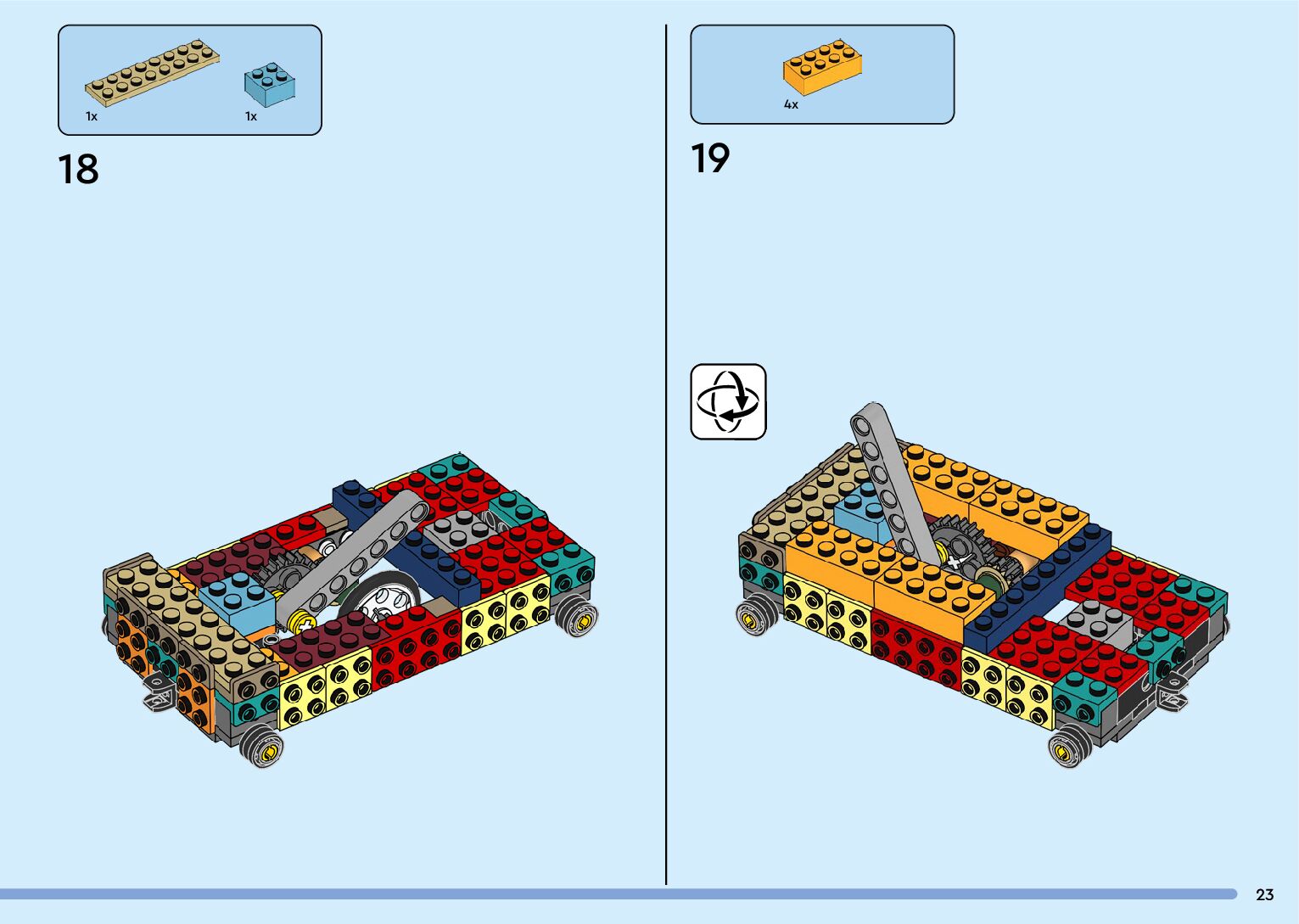 1x 1x

18

4x

19

23