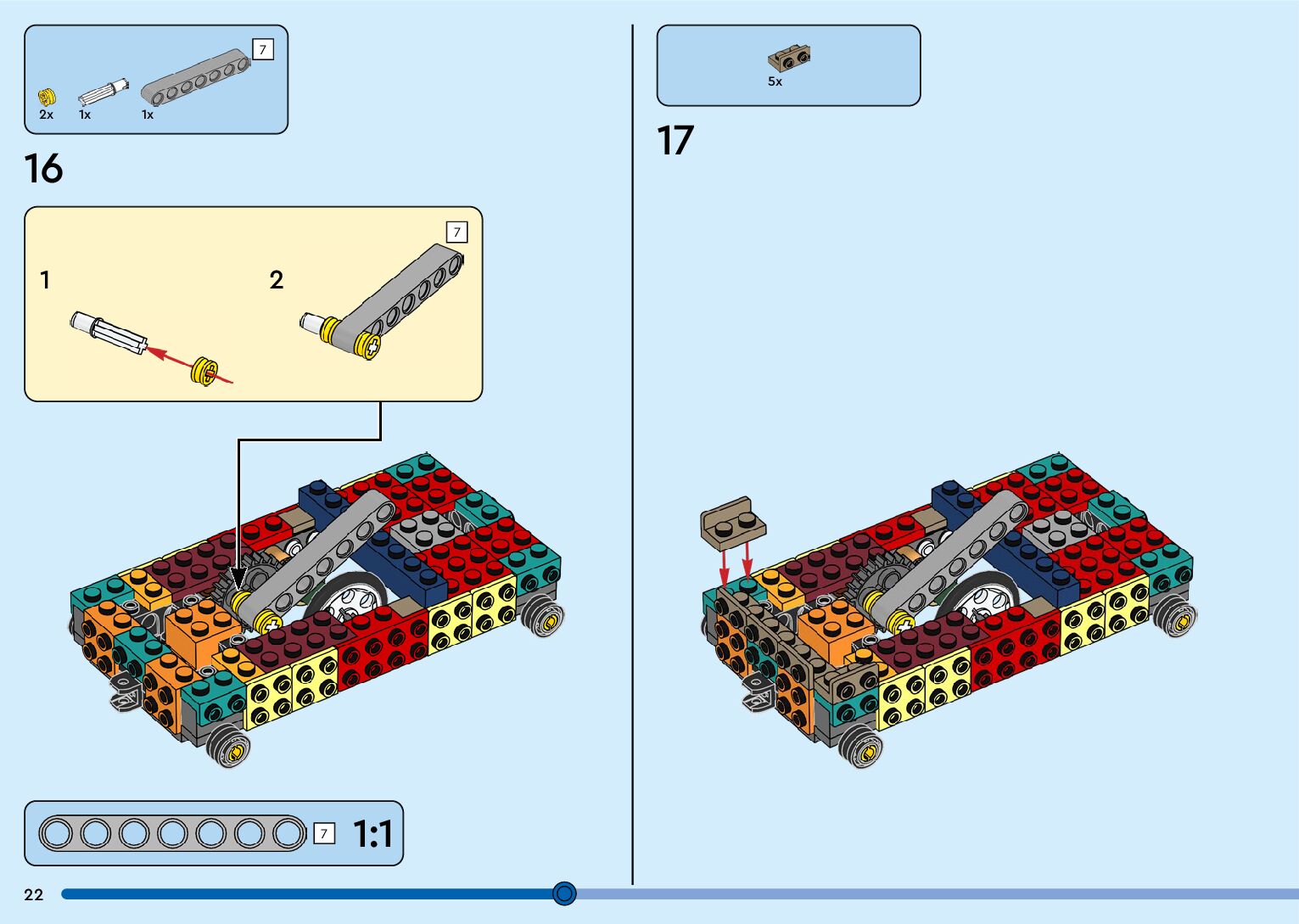 7

2x 1x 1x

16

7

1

2

7 1:1

22

5x

17