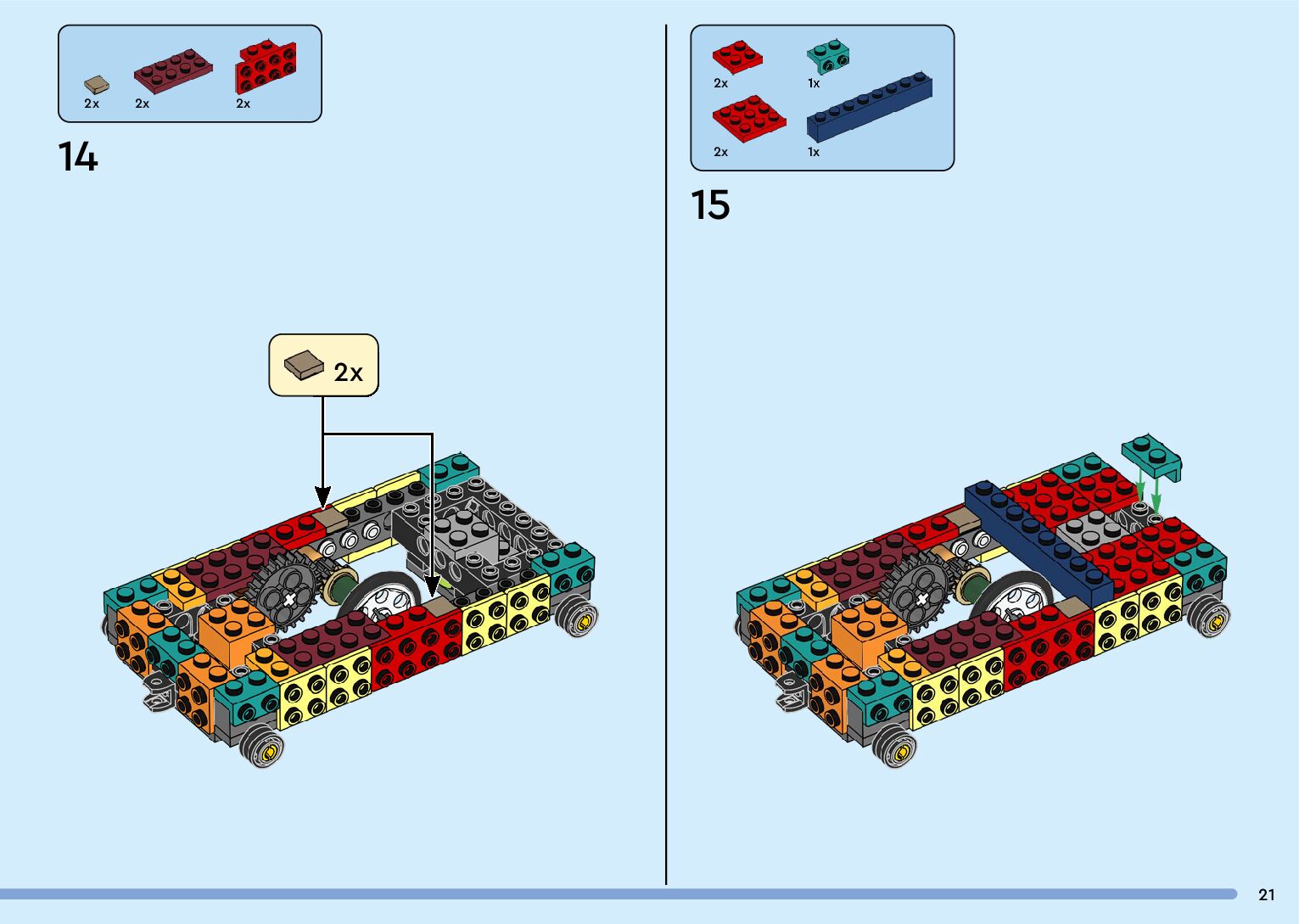 2x 2x 2x

14

2x

2x 1x

2x 1x

15

21