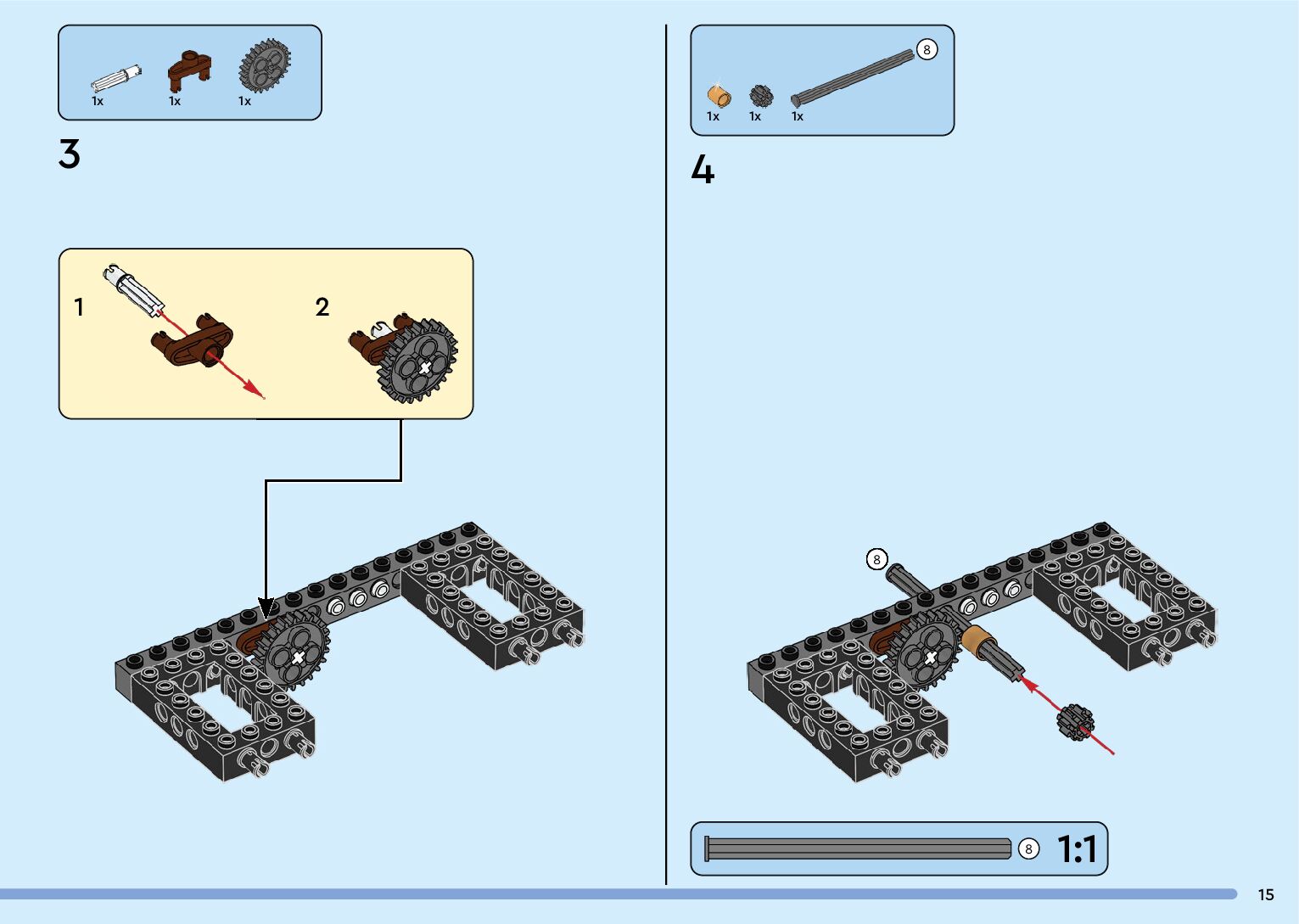 1x 1x 1x

3

1

2

8

1x 1x 1x

4

8

8 1:1

15