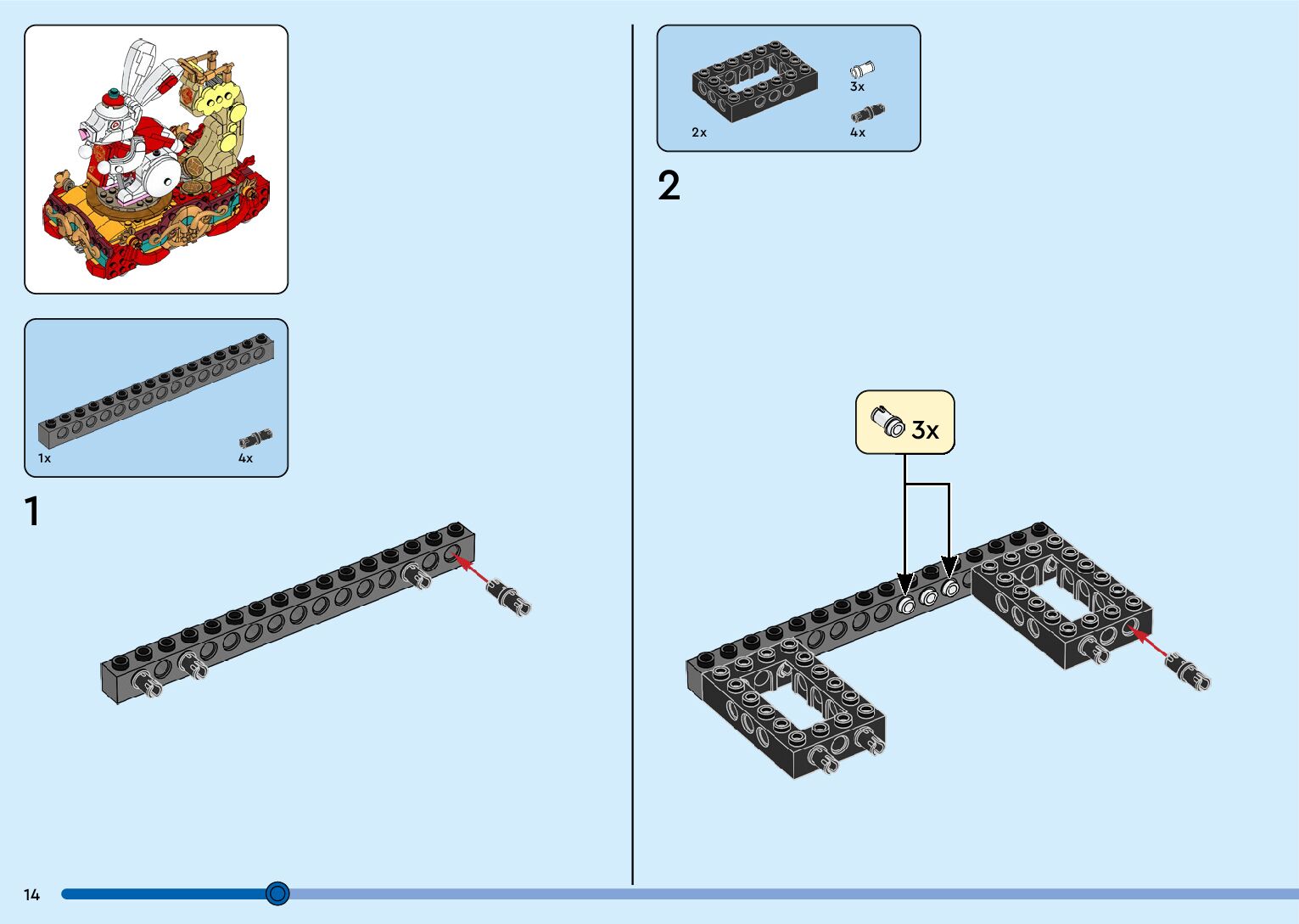 1x
4x
1

2x
3x
4x
2

3x

14