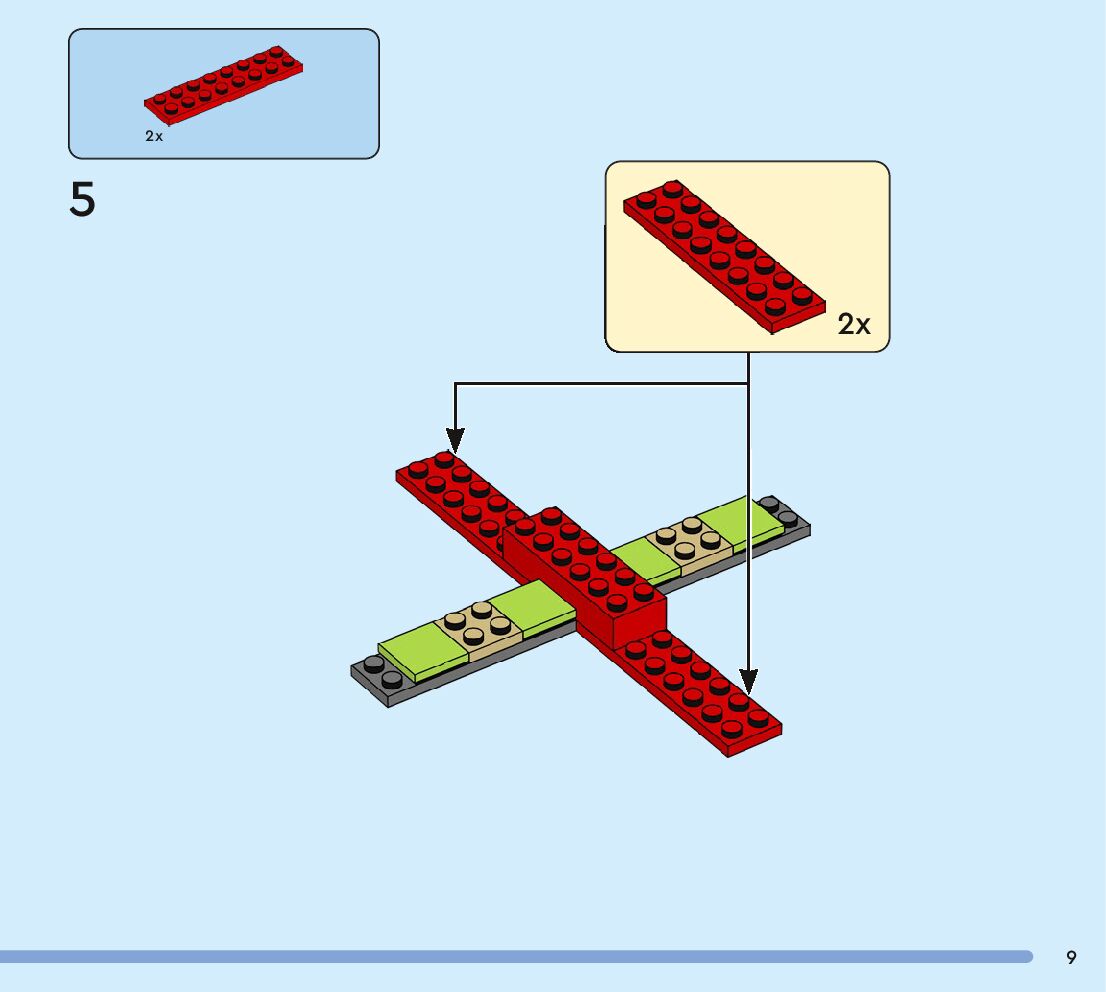 2x

5

2x

9