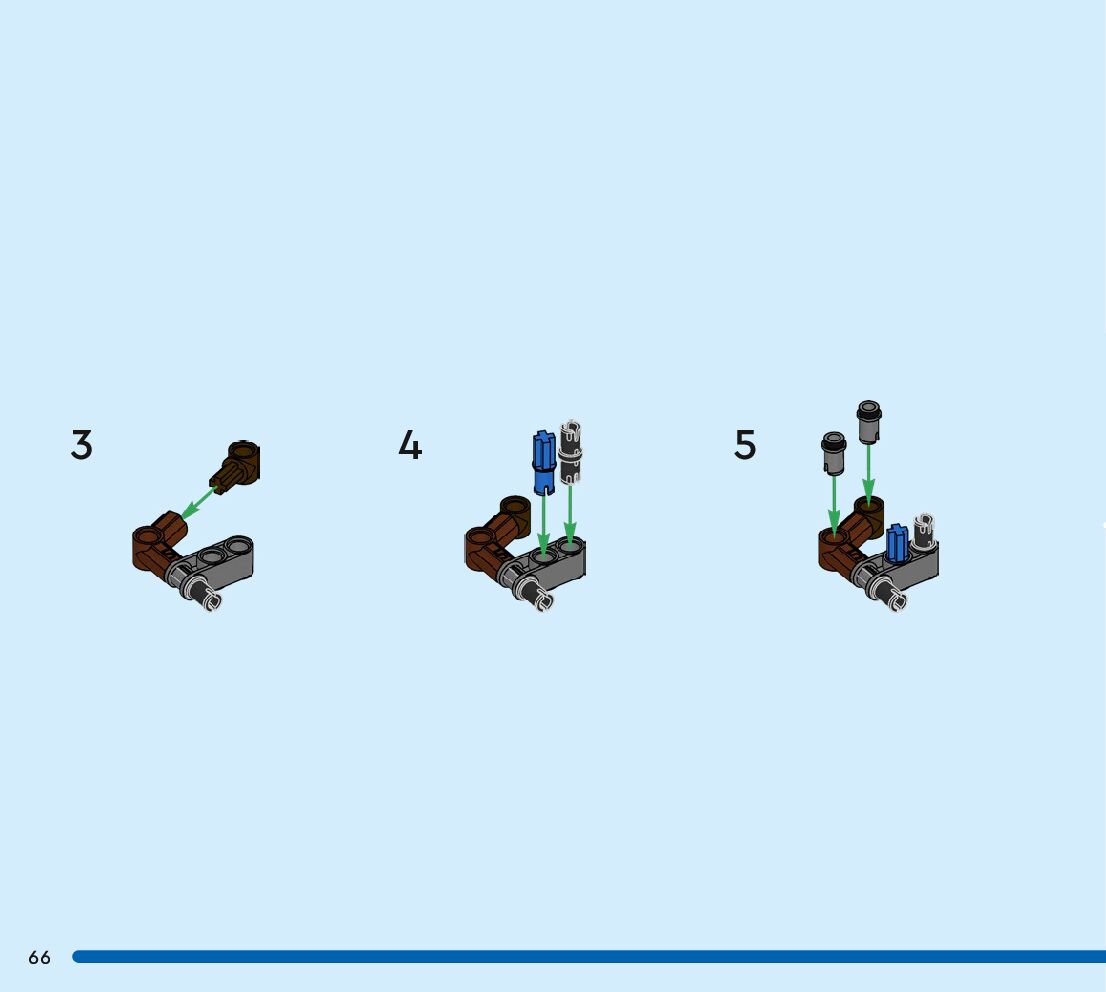 3

4

5

66