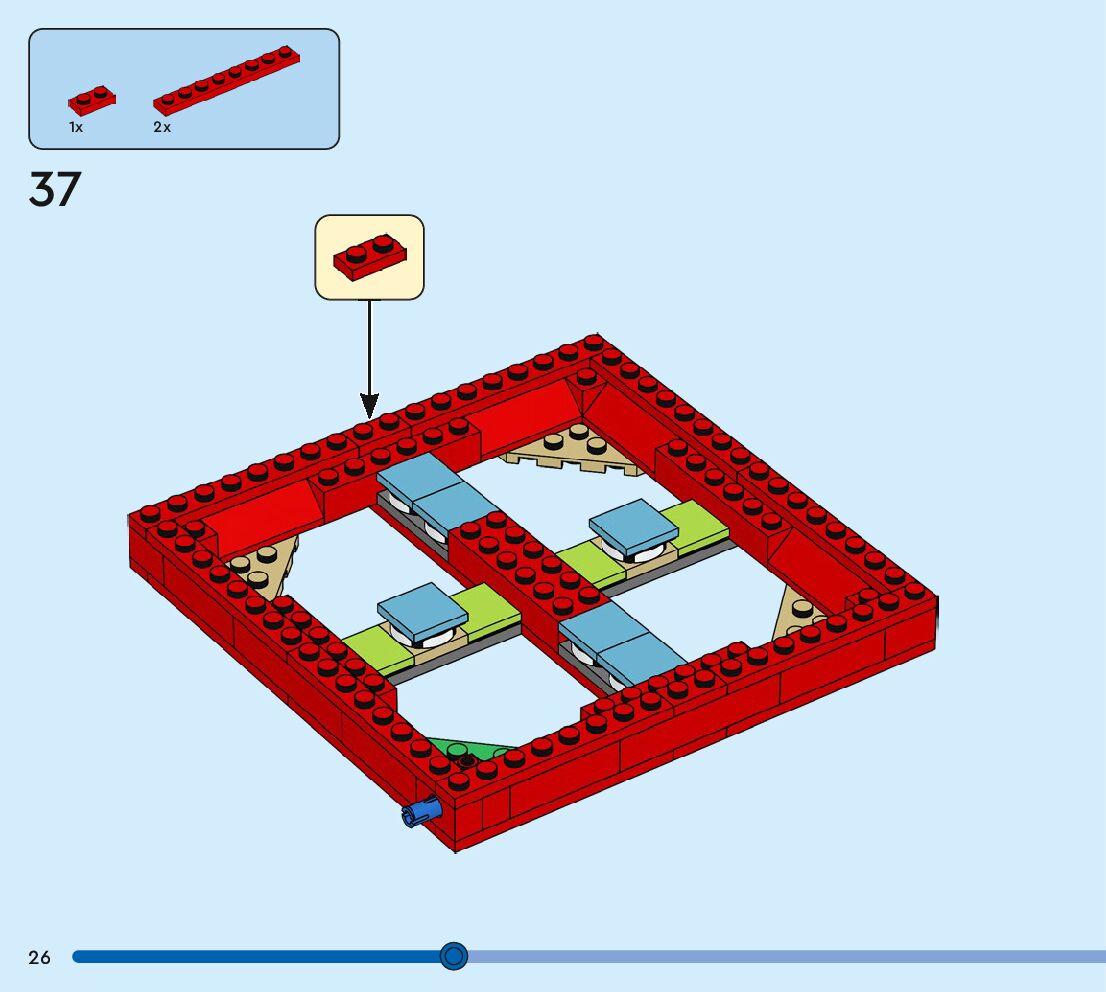 1x
2x

37

26