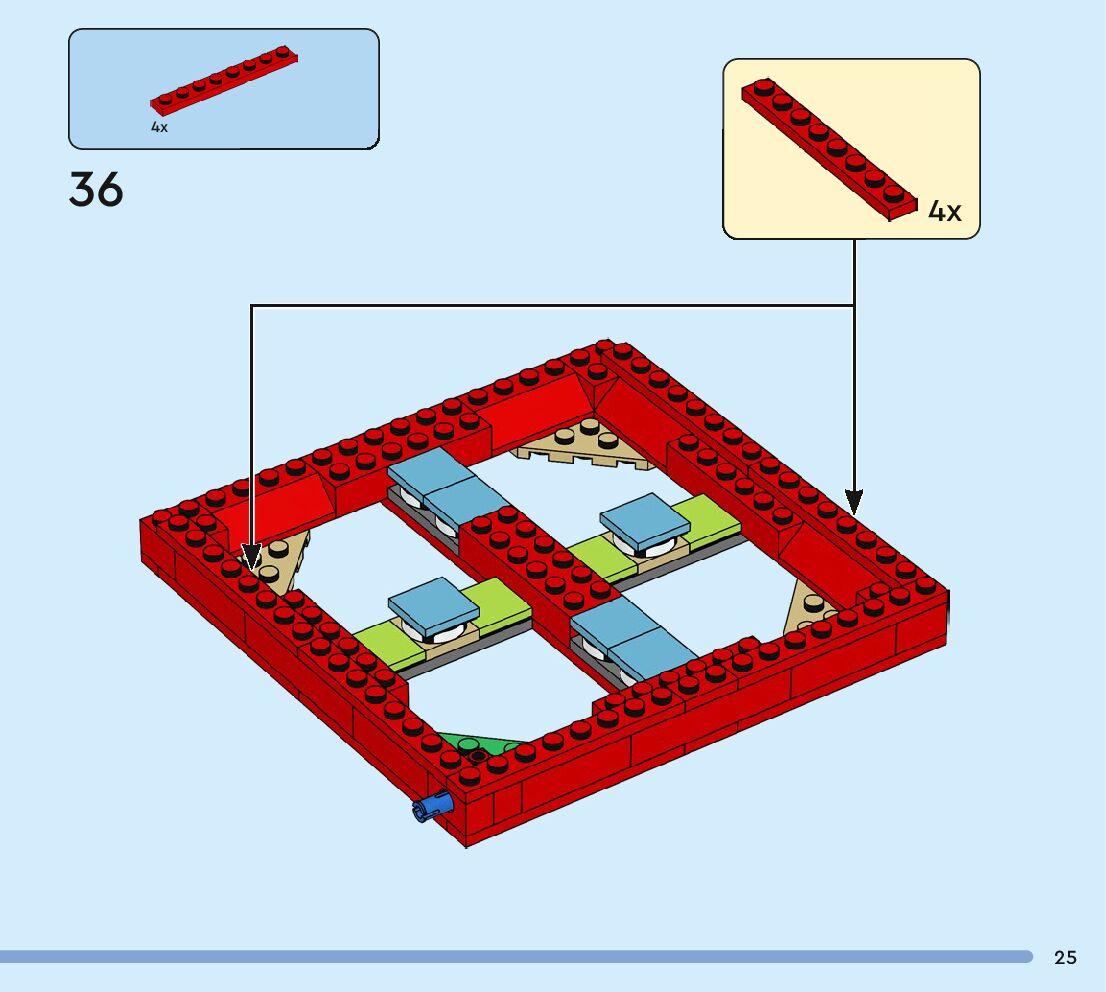 4x

36

4x

25