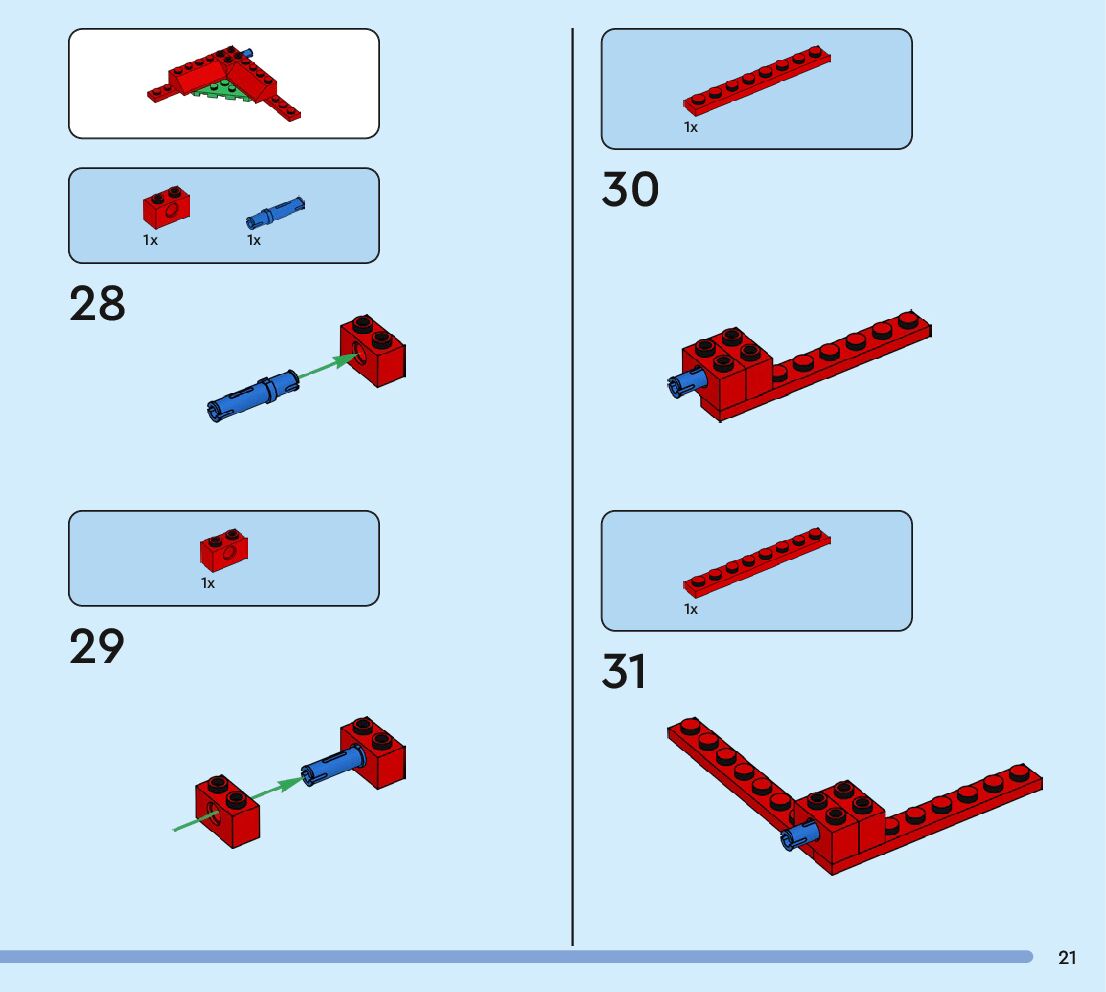 1x 1x

28

1x

29

1x

30

1x

31

21