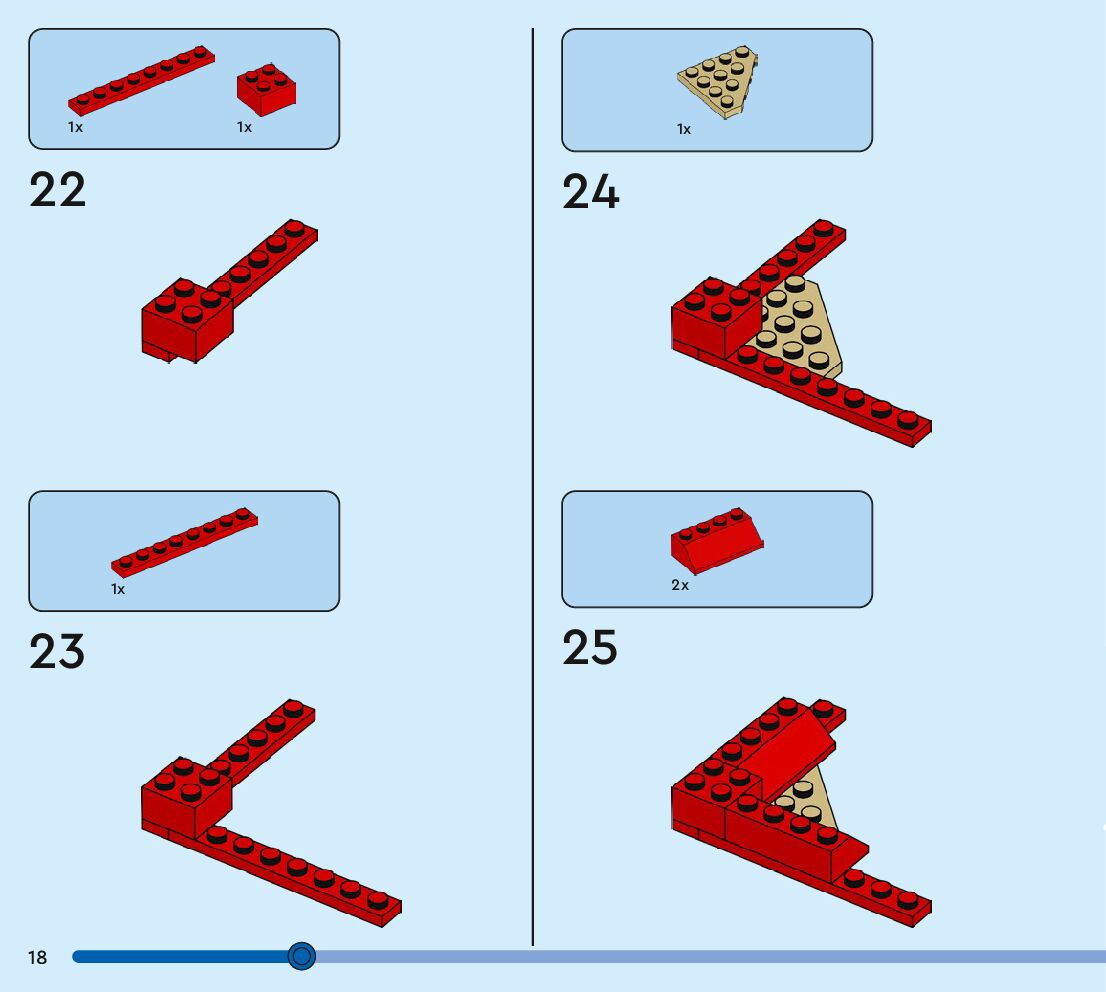 1x 1x

22

1x

23

1x

24

2x

25

18