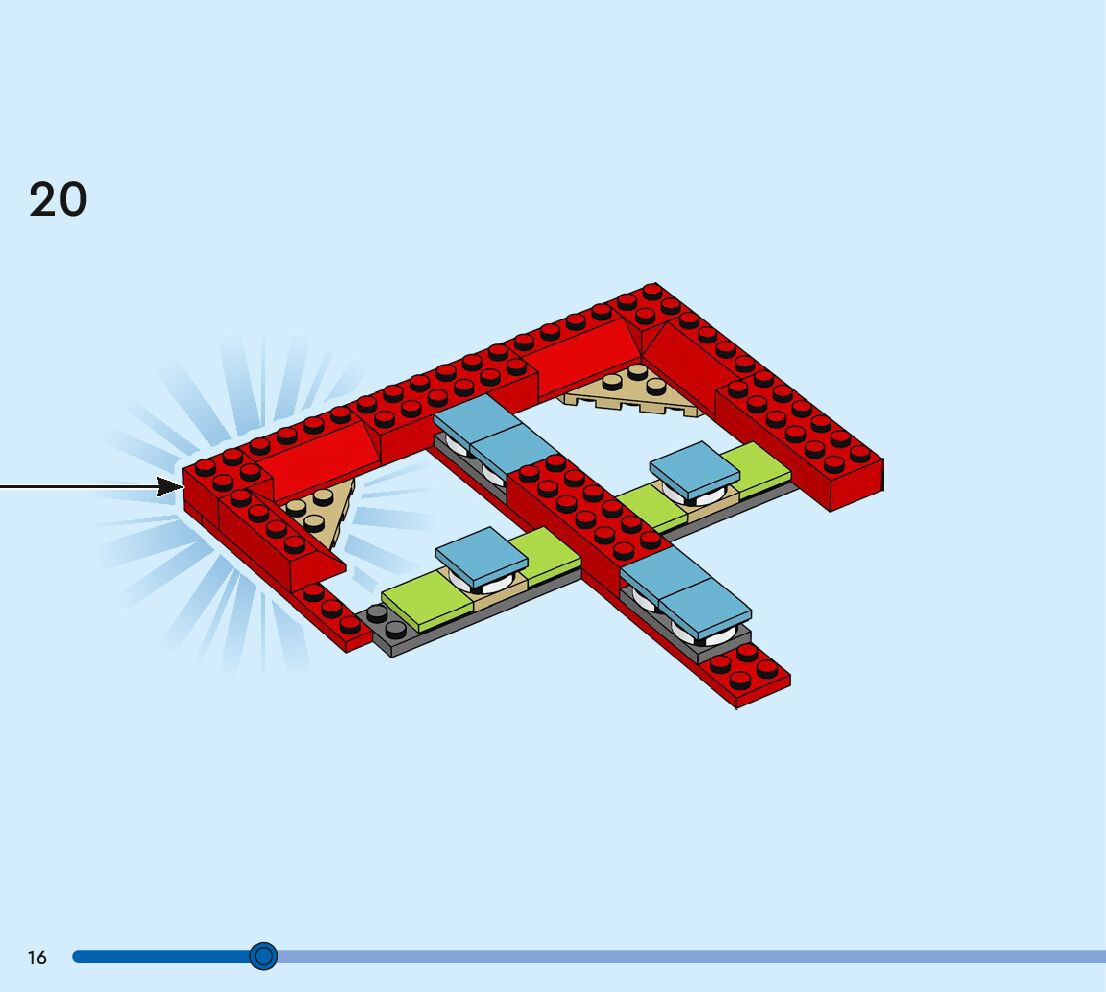 20

16