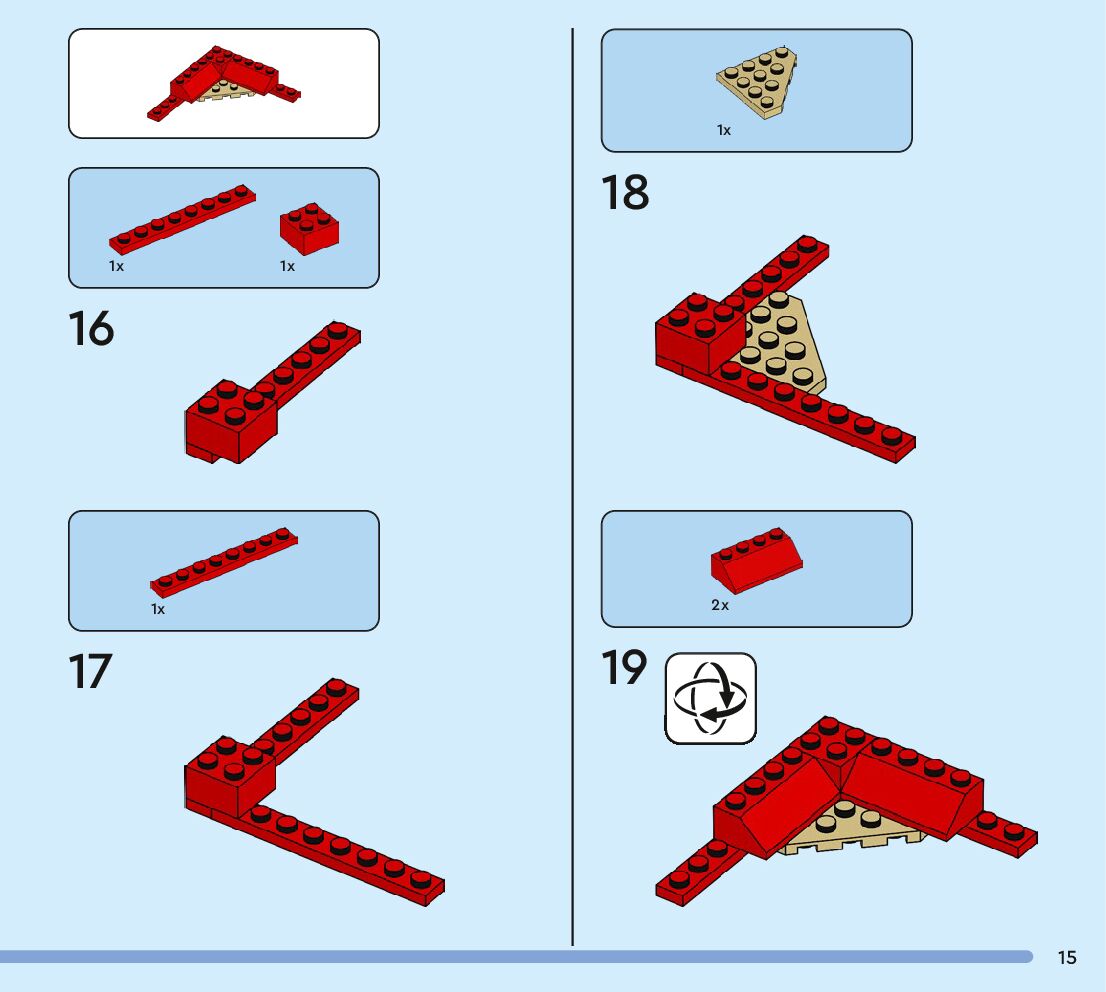 1x 1x

16

1x

17

1x

18

2x

19

15