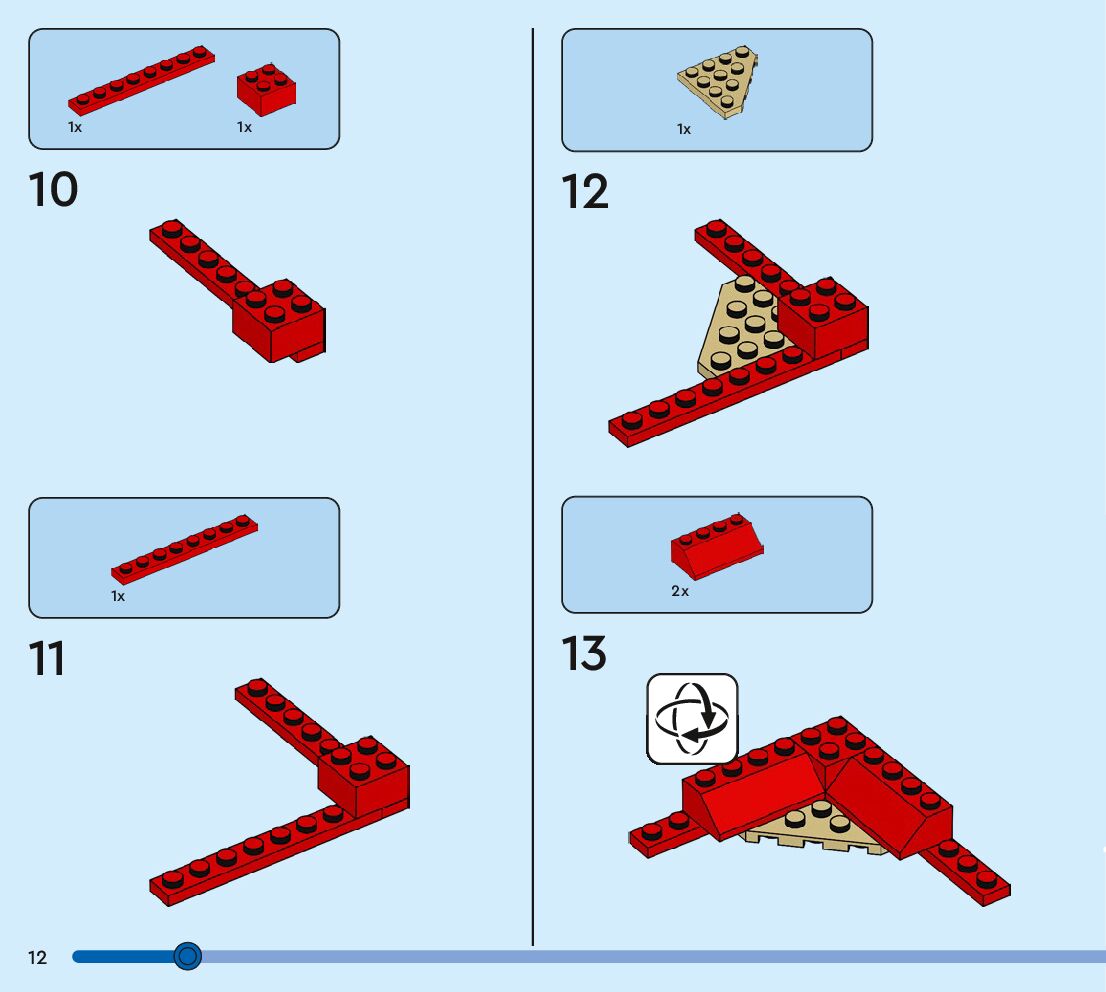 1x 1x

10

1x

11

1x

12

2x

13

12