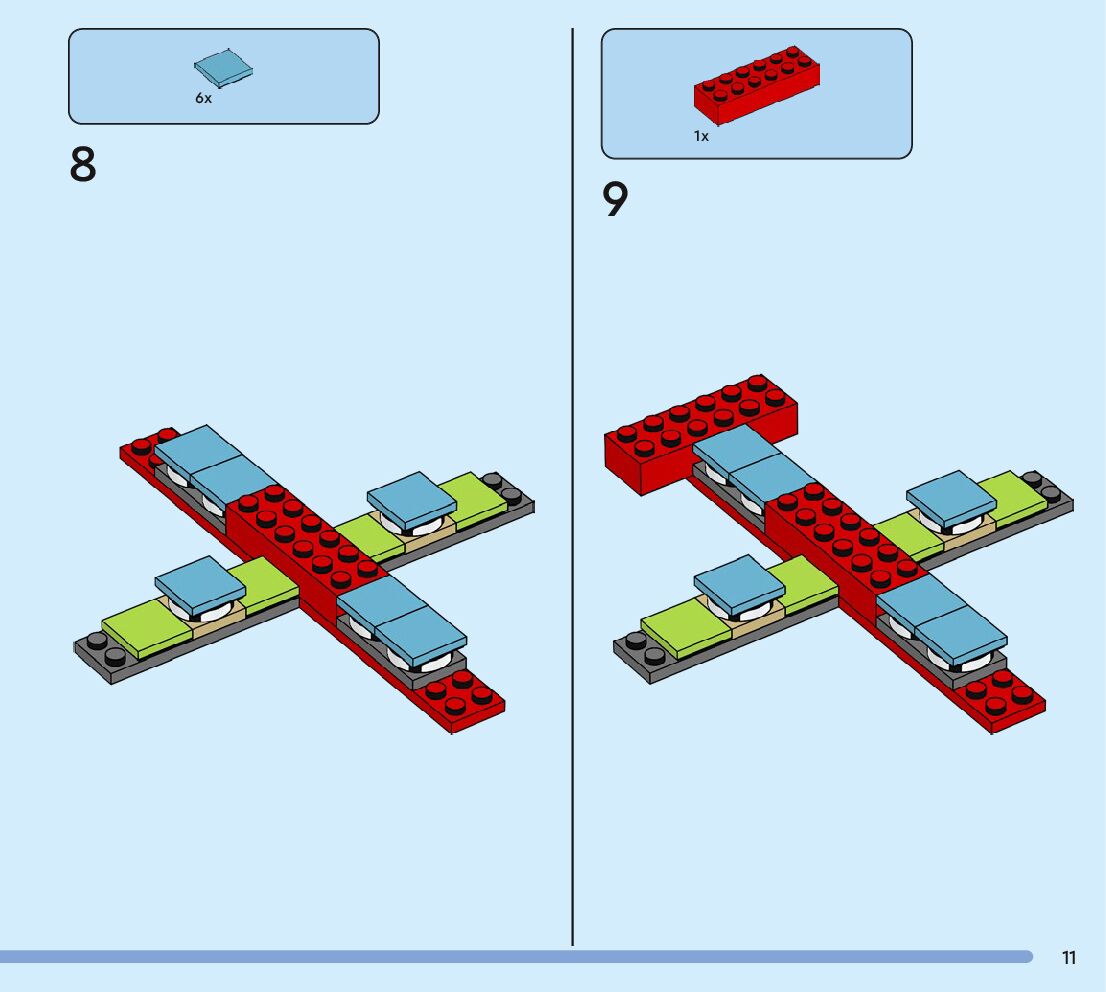 6x

8

1x

9

11