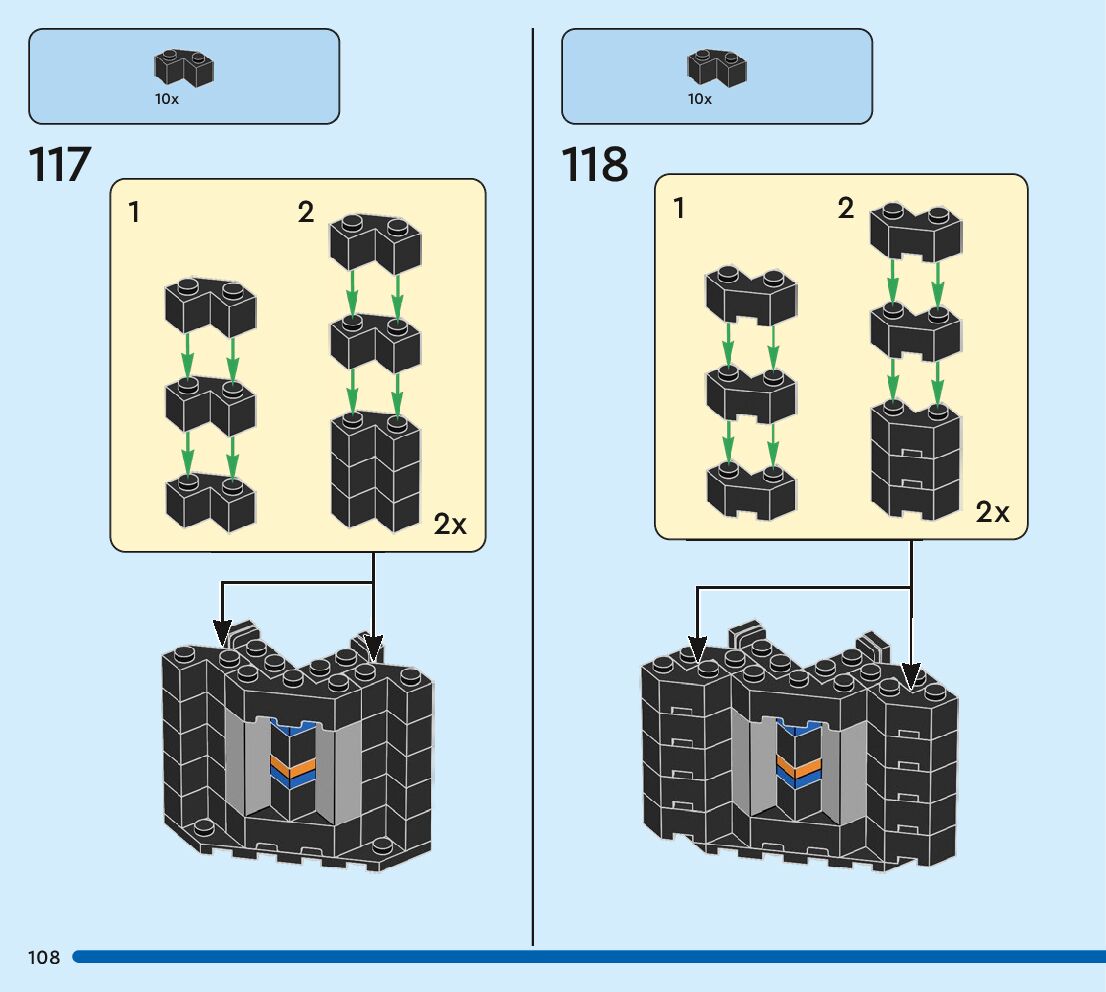 10x

117

1

2

2x

10x

118

1

2

2x

108