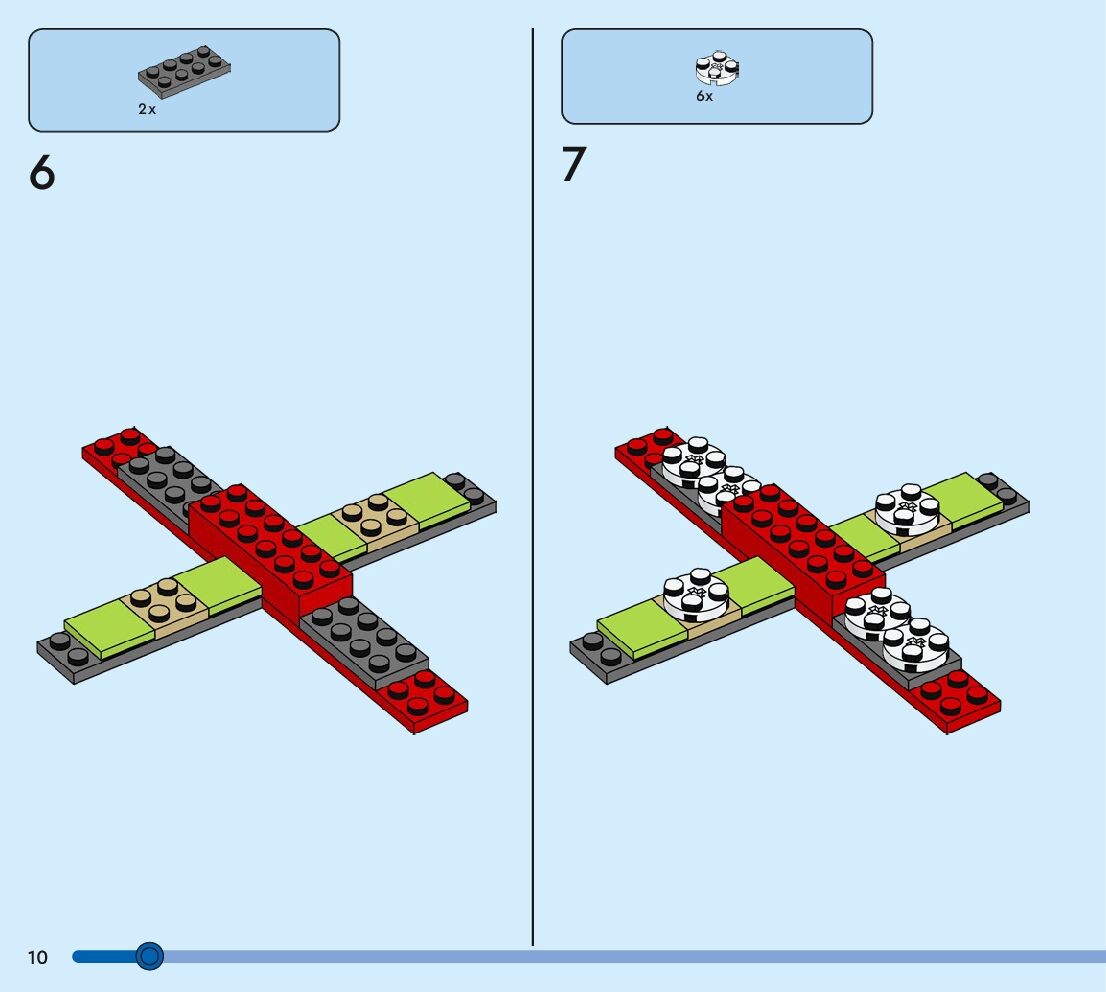 2x

6

6x

7

10