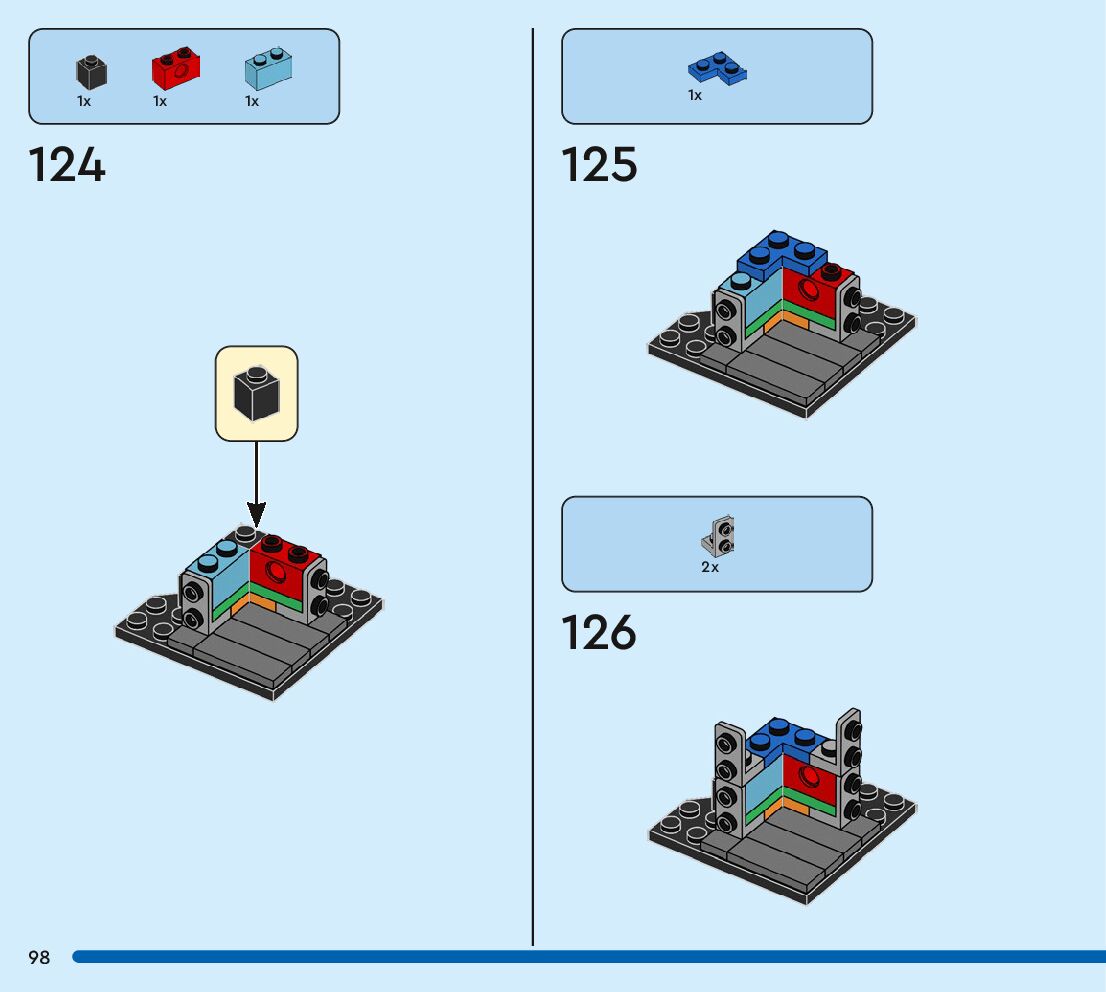 1x 1x 1x

124

1x

125

2x

126

98