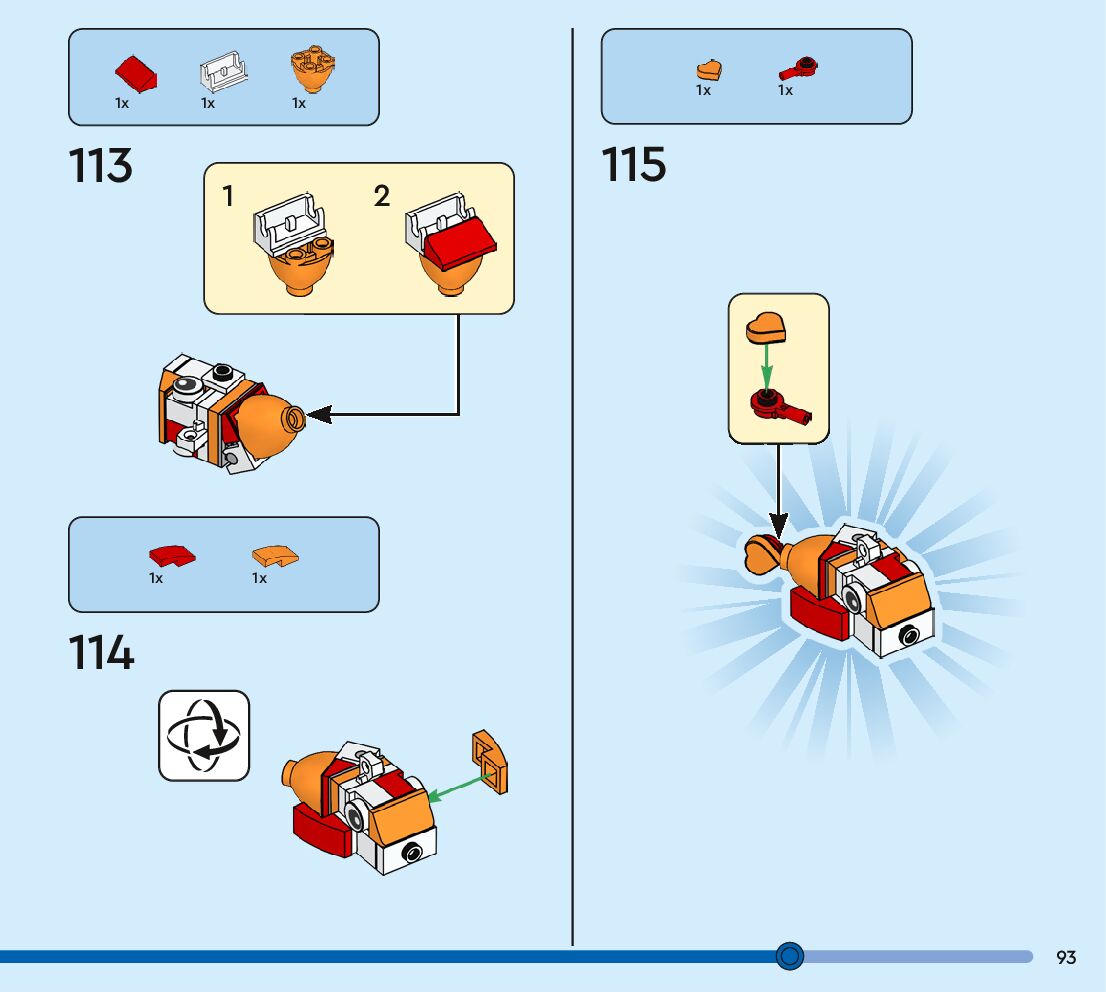 1x 1x 1x

113

1 2

1x 1x

114

1x 1x

115

93