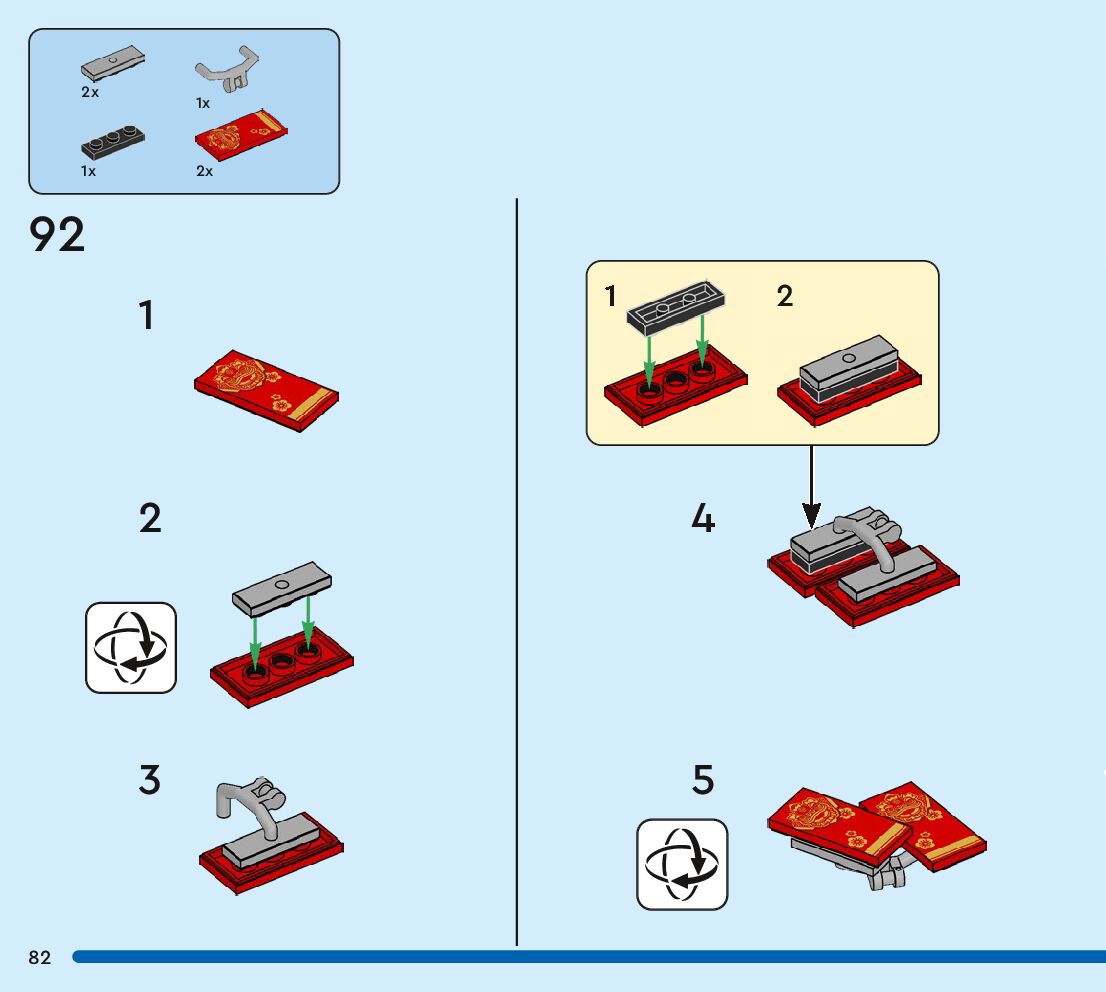 2x

1x

1x

2x

92

1

2

3

1

2

4

5

82