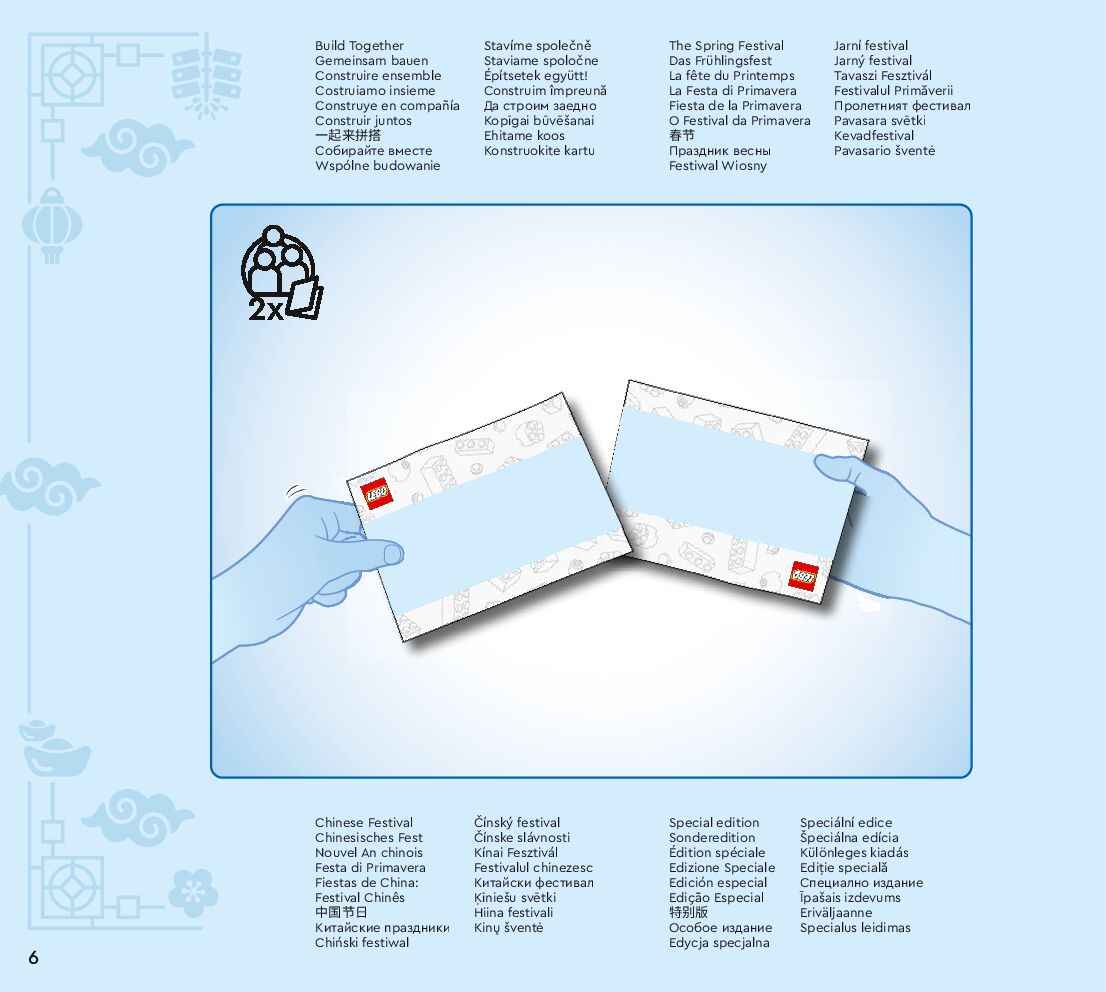 Build Together
Gemeinsam bauen
Construire ensemble
Costruiamo insieme
Construye en compañía
Construir juntos
一起来拼搭
Собирайте вместе
Wspólne budowanie

Stavíme společně
Staviame spoločne
Építsetek együtt!
Construim împreună
Да строим заедно
Kopīgai būvēšanai
Ehitame koos
Konstruokite kartu

The Spring Festival
Das Frühlingsfest
La fête du Printemps
La Festa di Primavera
Fiesta de la Primavera
O Festival da Primavera
春节
Праздник весны
Festiwal Wiosny

Jarní festival
Jarný festival
Tavaszi Fesztivál
Festivalul Primăverii
Пролетният фестивал
Pavasara svētki
Kevadfestival
Pavasario šventė

2x

LEGO

LEGO

Chinese Festival
Chinesisches Fest
Nouvel An chinois
Festa di Primavera
Fiestas de China:
Festival Chinês
中国节日
Китайские праздники
Chiński festiwal

Čínský festival
Čínske slávnosti
Kínai Fesztivál
Festivalul chinezesc
Китайски фестивал
Ķīniešu svētki
Hiina festivali
Kinų šventė

Special edition
Sonderedition
Édition spéciale
Edizione Speciale
Edición especial
Edição Especial
特别版
Особое издание
Edycja specjalna

Speciální edice
Špeciálna edícia
Különleges kiadás
Ediție specială
Специално издание
Īpašais izdevums
Eriväljaanne
Specialus leidimas

6