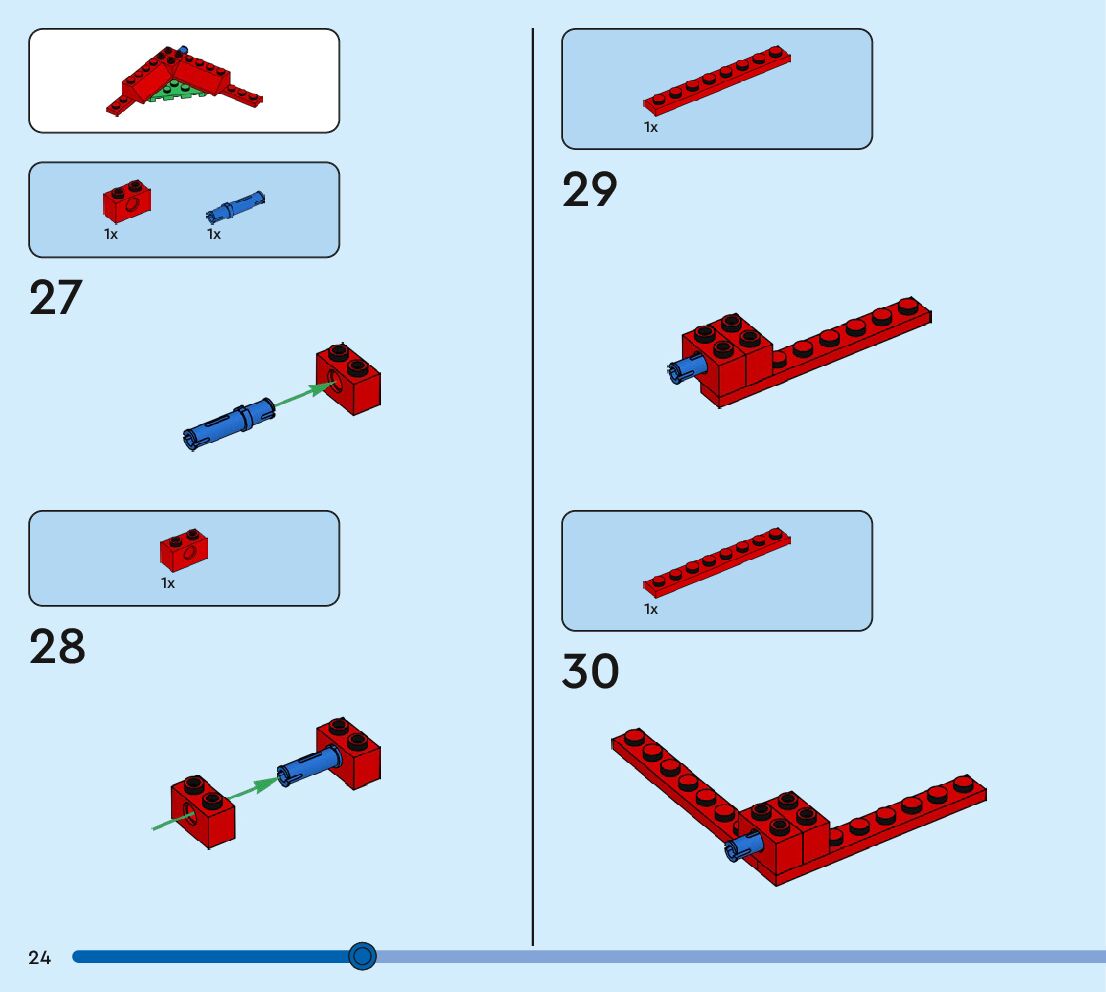 1x

1x

27

1x

28

1x

29

1x

30

24