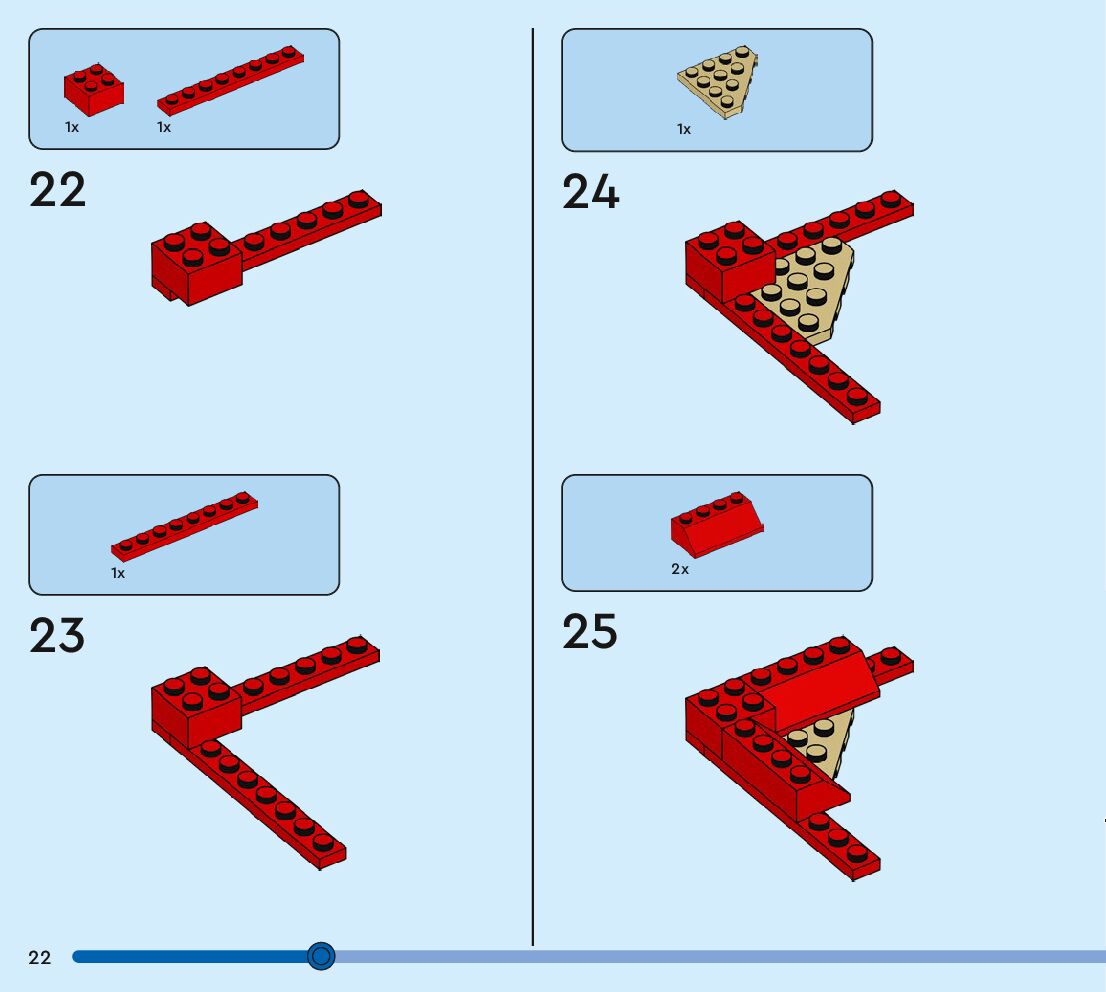 1x 1x

22

1x

23

1x

24

2x

25

22