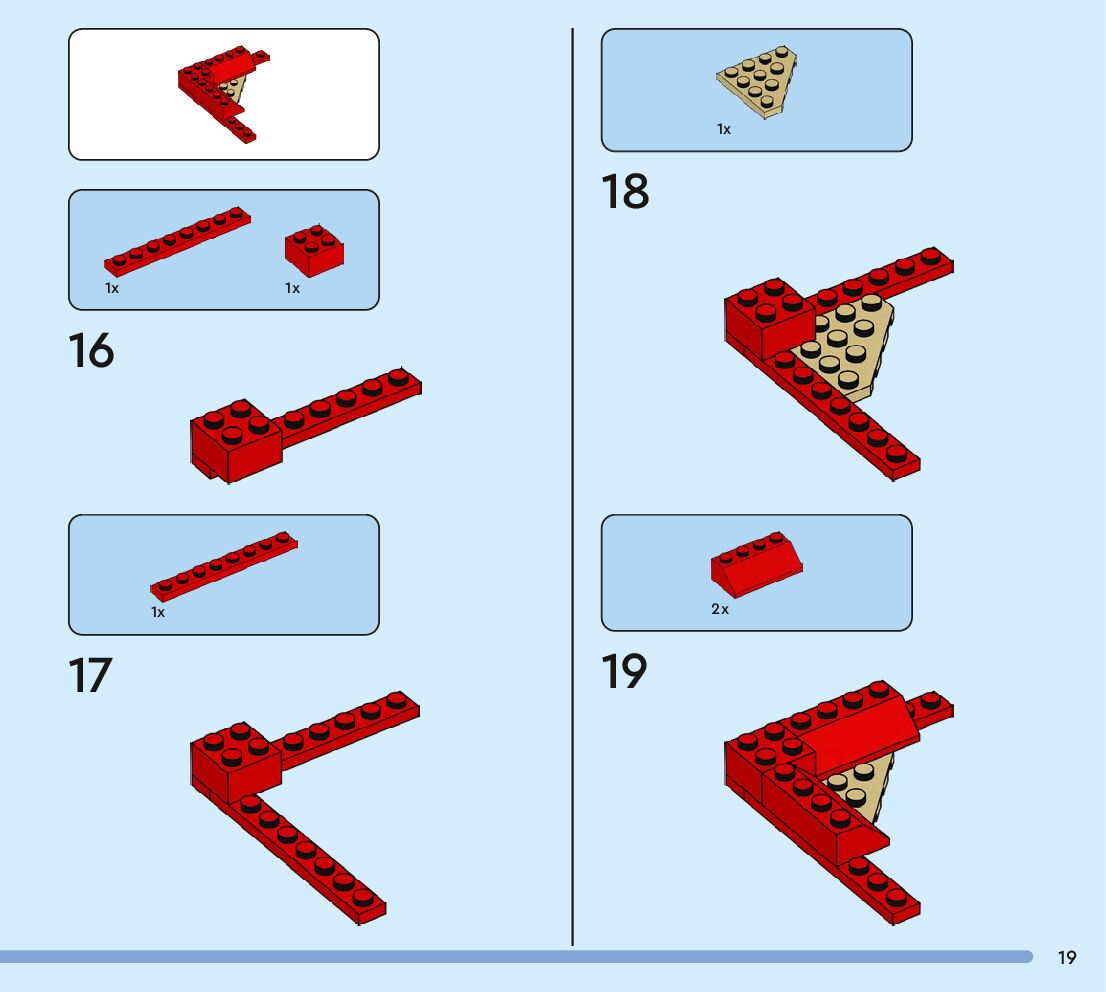 1x 1x

16

1x

17

1x

18

2x

19

19