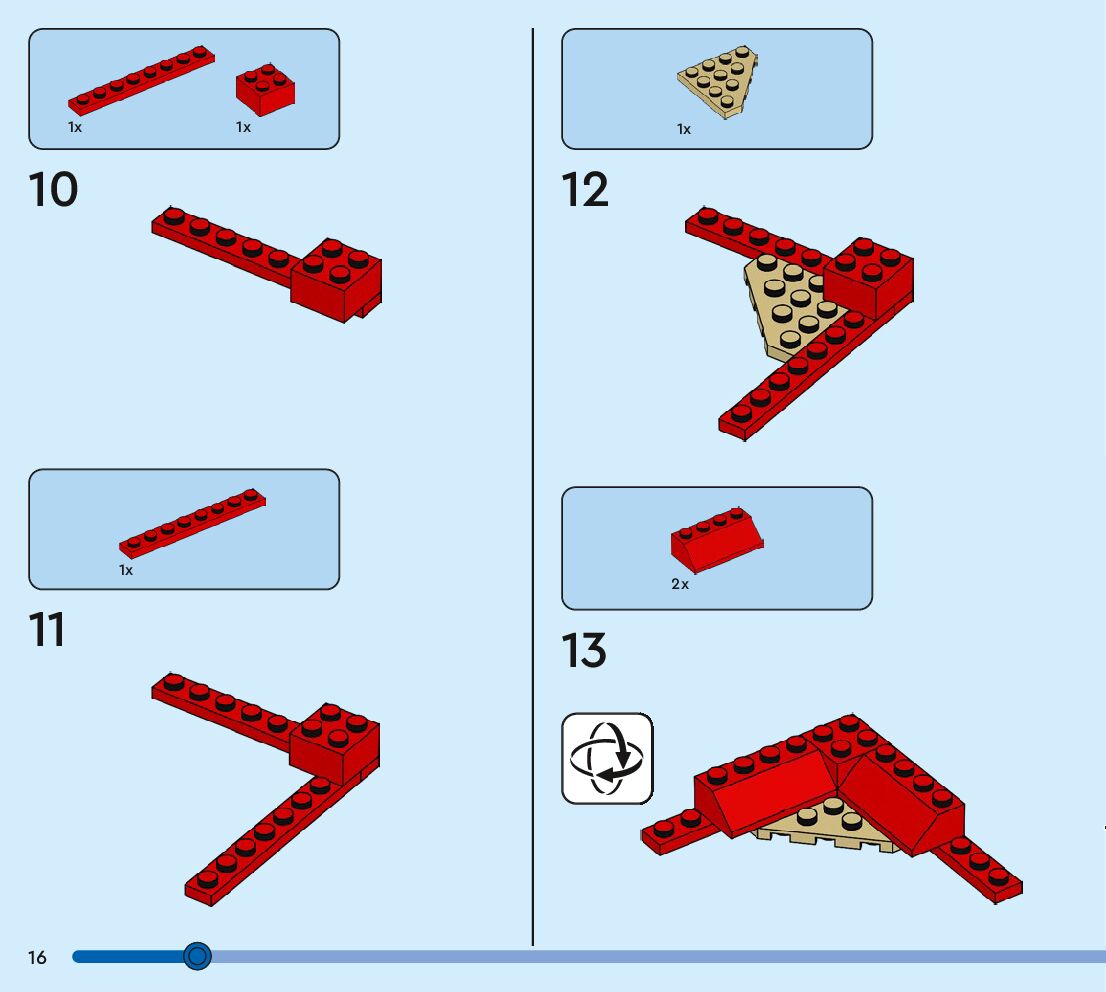 1x 1x

10

1x

11

1x

12

2x

13

16