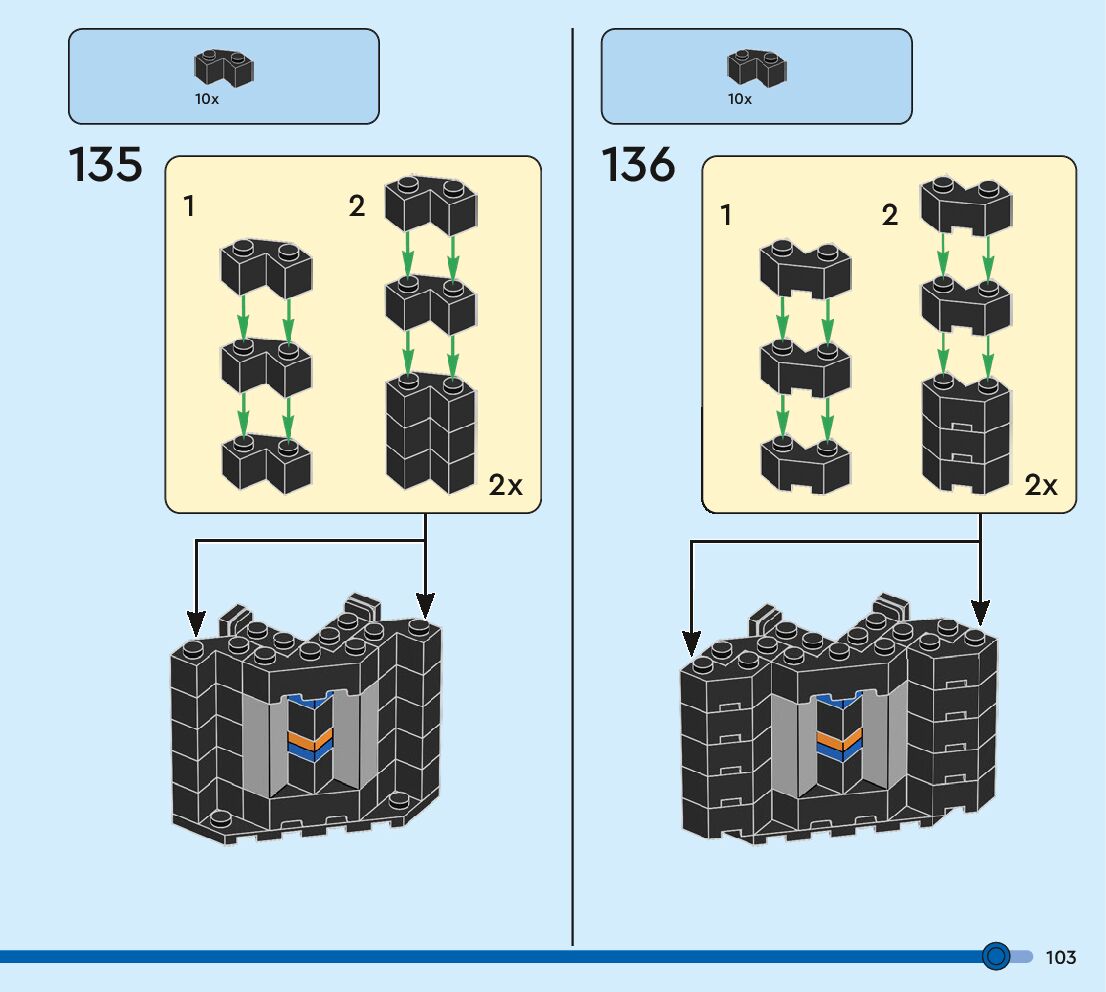 10x

135

1

2

2x

10x

136

1

2

2x

103