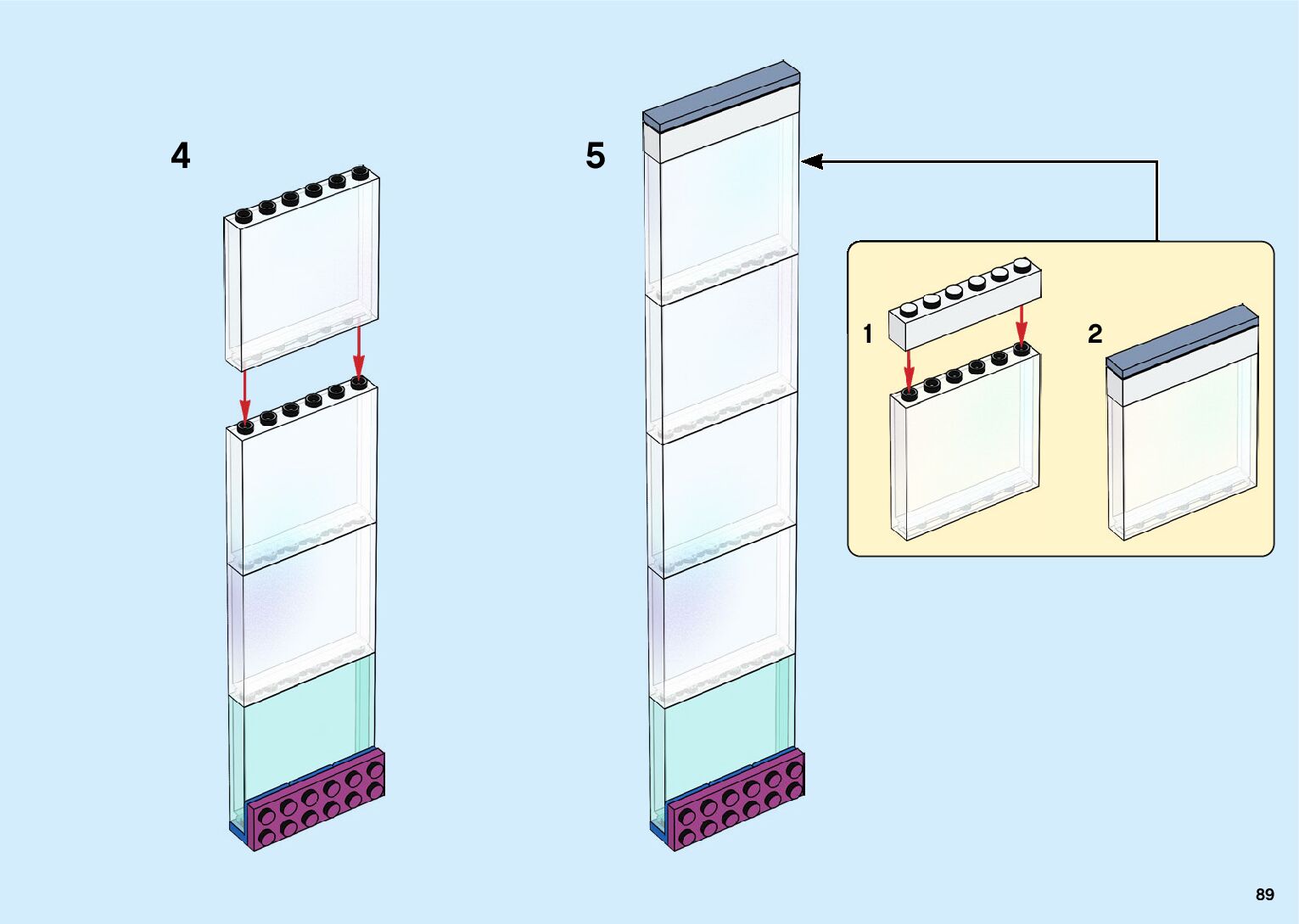 4

5

1

2

89