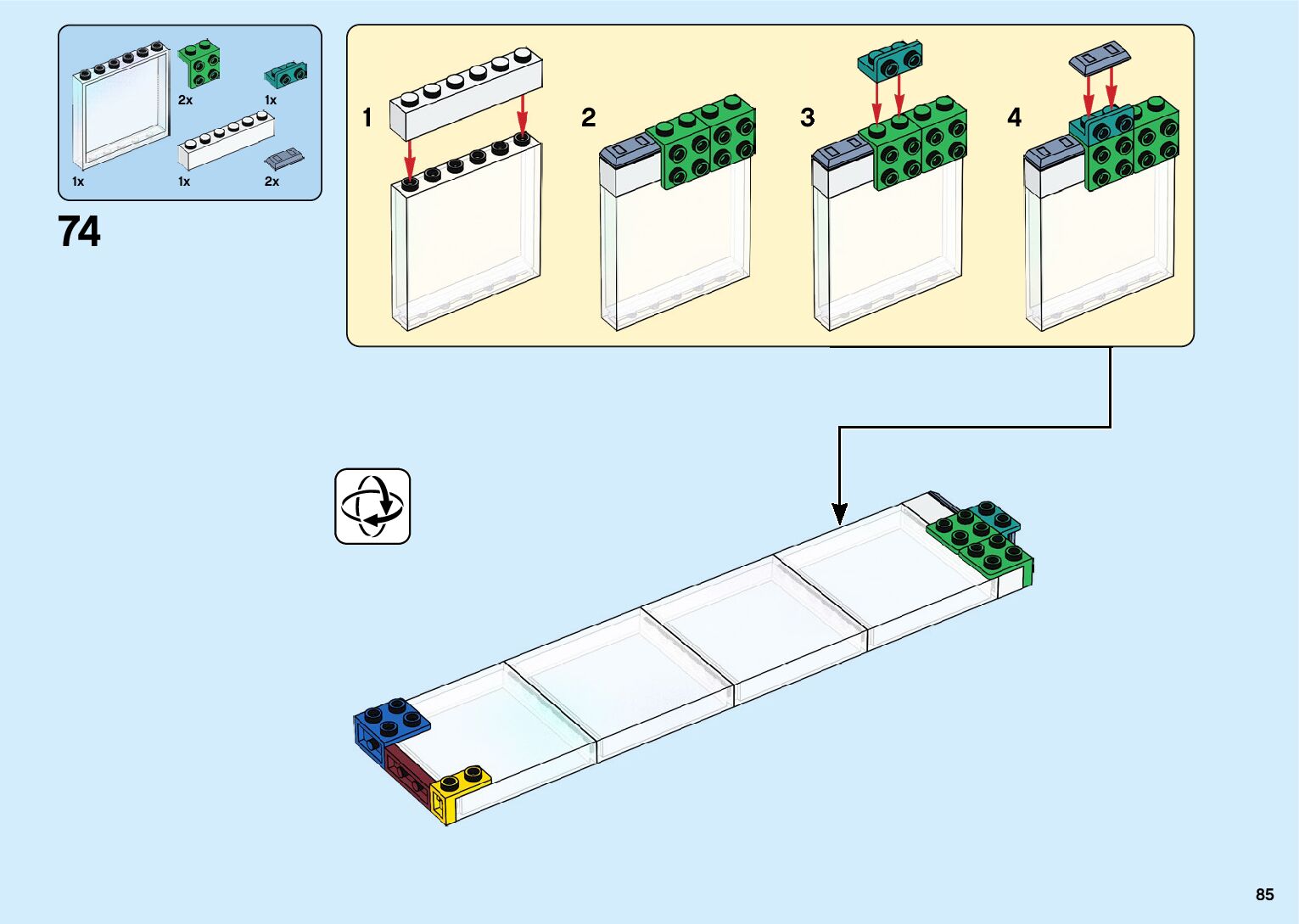 2x
1x
1x
1x
2x

74

1
2
3
4

85