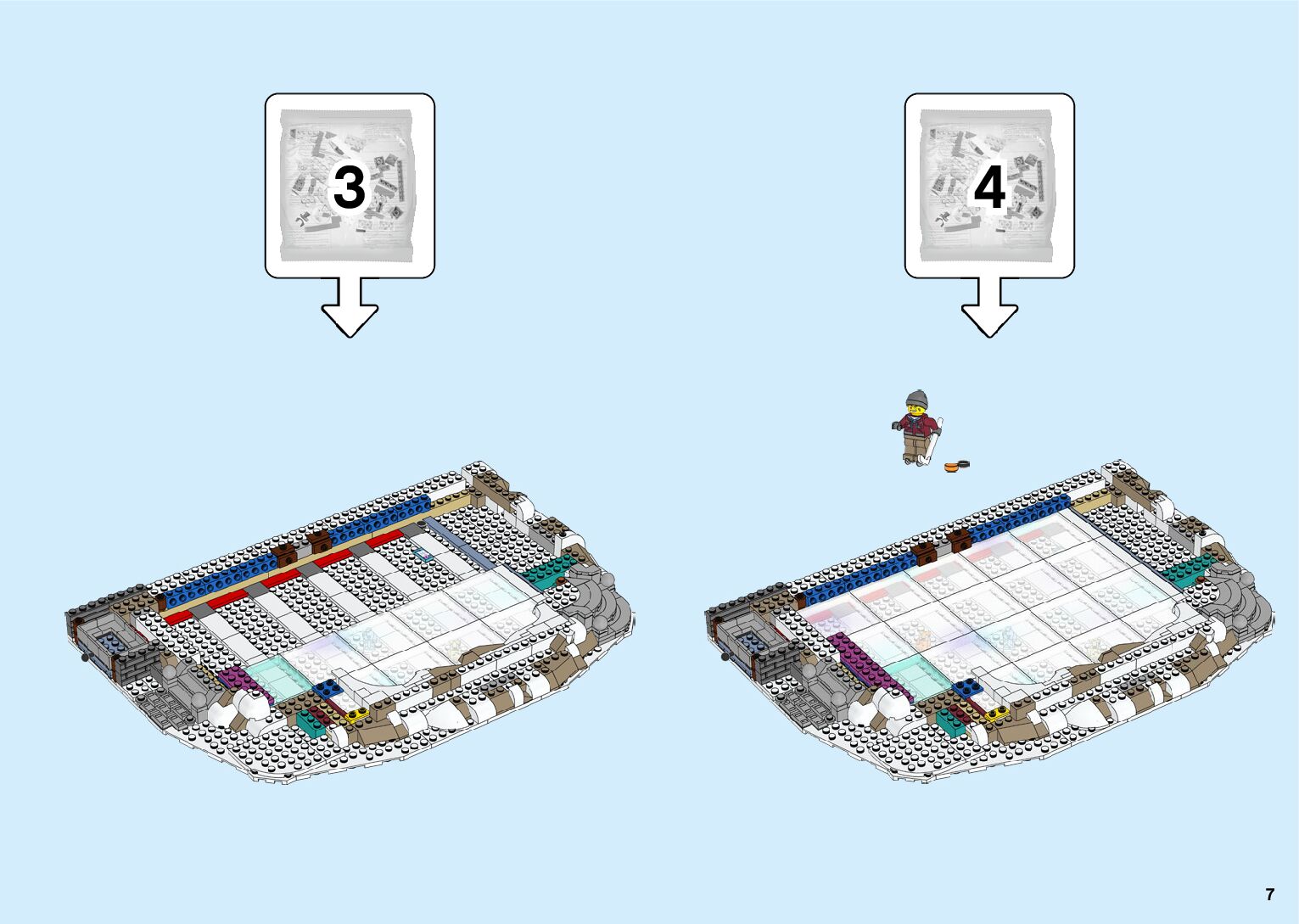 3

4

7