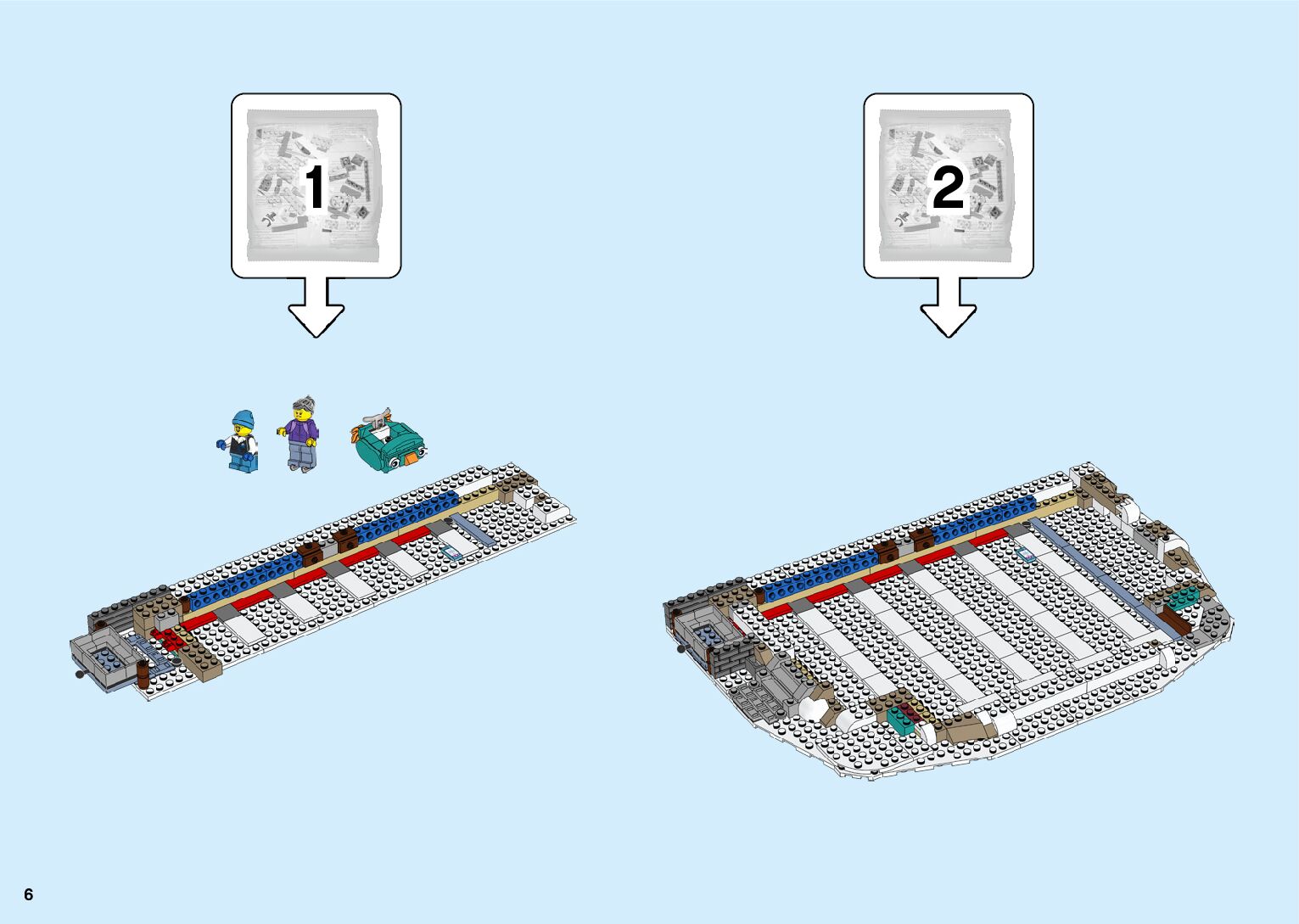 1

2

6