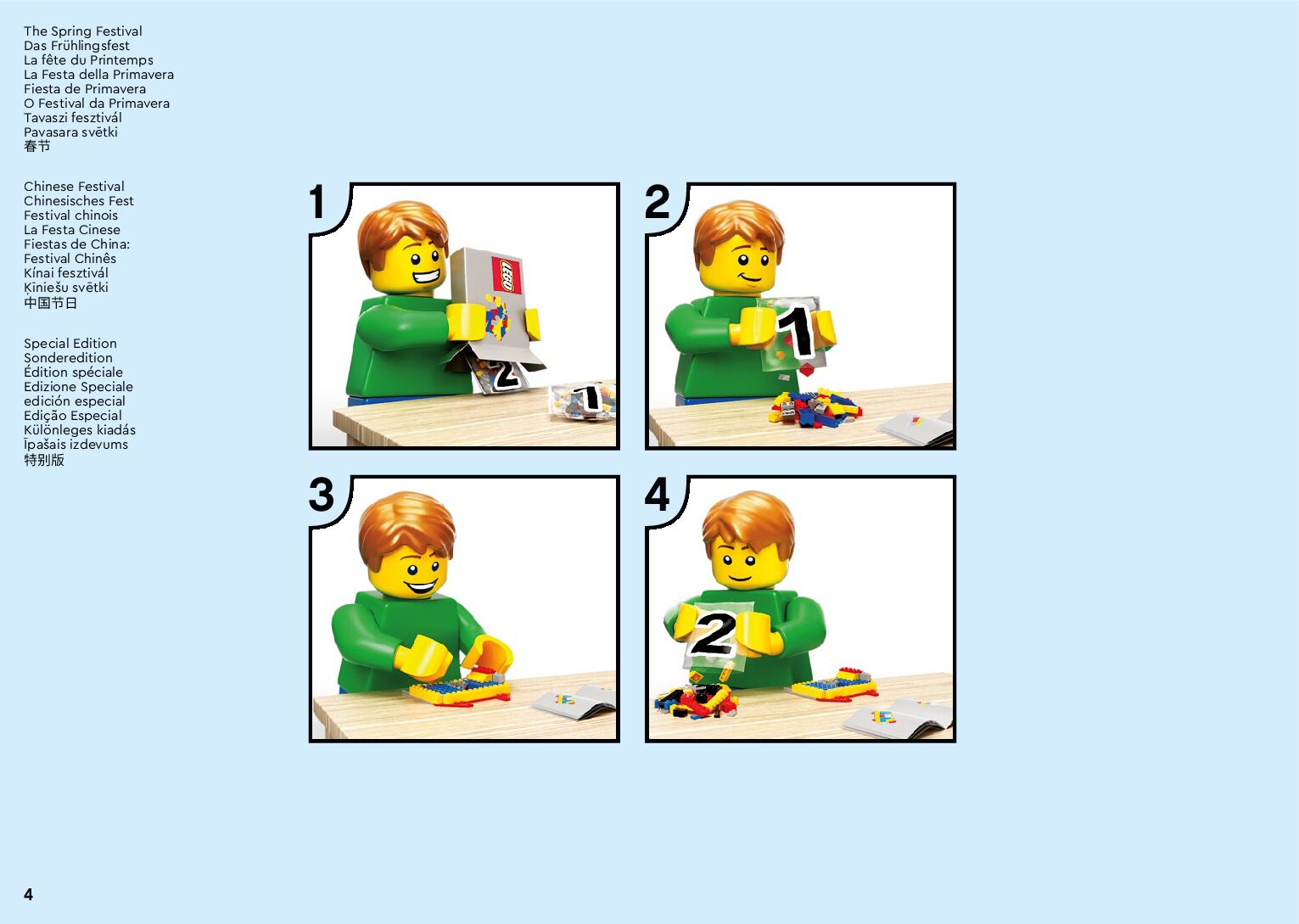 The Spring Festival
Das Frühlingsfest
La fête du Printemps
La Festa della Primavera
Fiesta de Primavera
O Festival da Primavera
Tavaszi fesztivál
Pavasara svētki
春节

Chinese Festival
Chinesisches Fest
Festival chinois
La Festa Cinese
Fiestas de China:
Festival Chinês
Kínai fesztivál
Ķiniešu svētki
中国节日

Special Edition
Sonderedition
Édition spéciale
Edizione Speciale
edición especial
Edição Especial
Különleges kiadás
Īpašais izdevums
特别版

1

LEGO

2

1

2

1

3

4

2

4