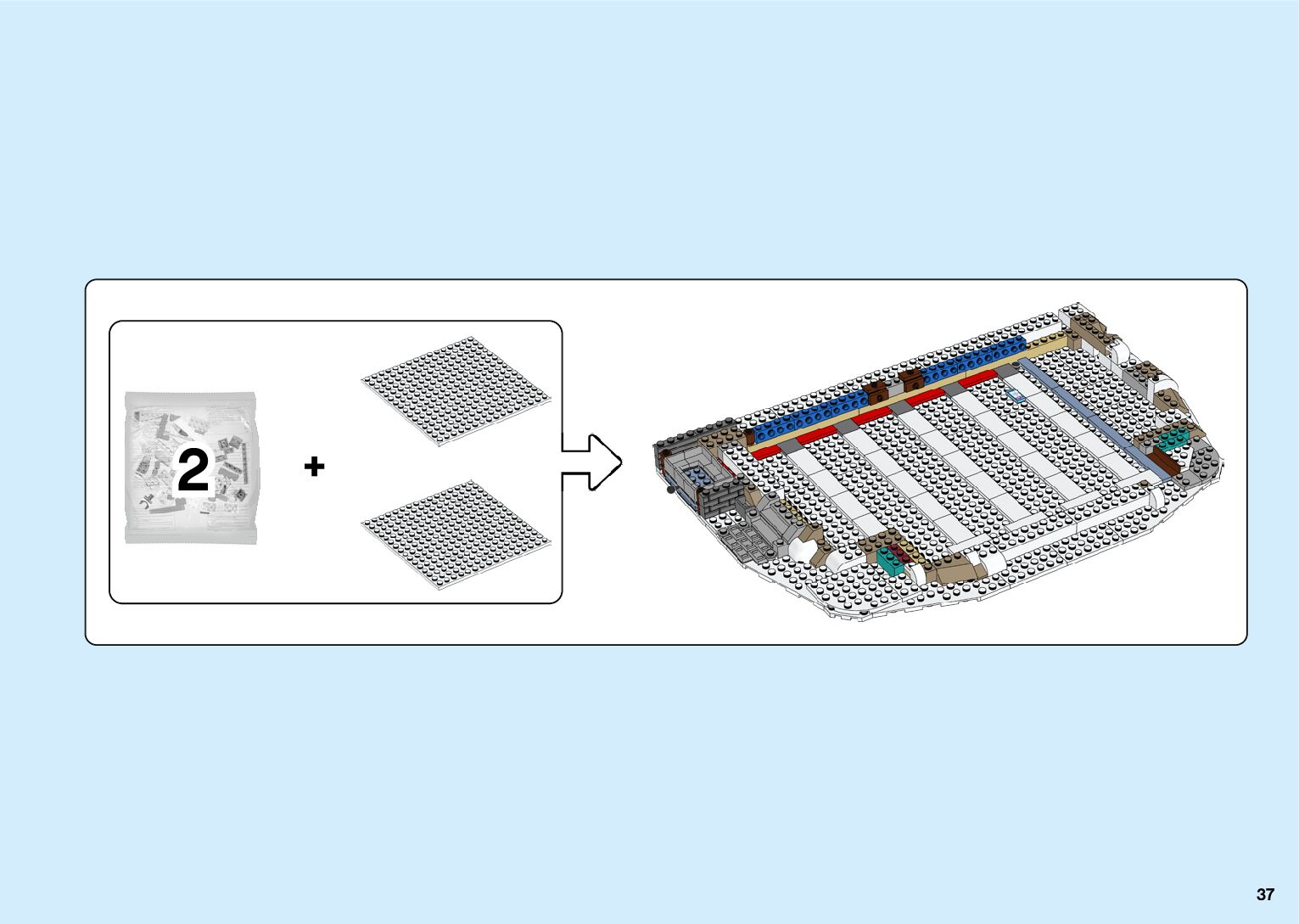 2
+
37