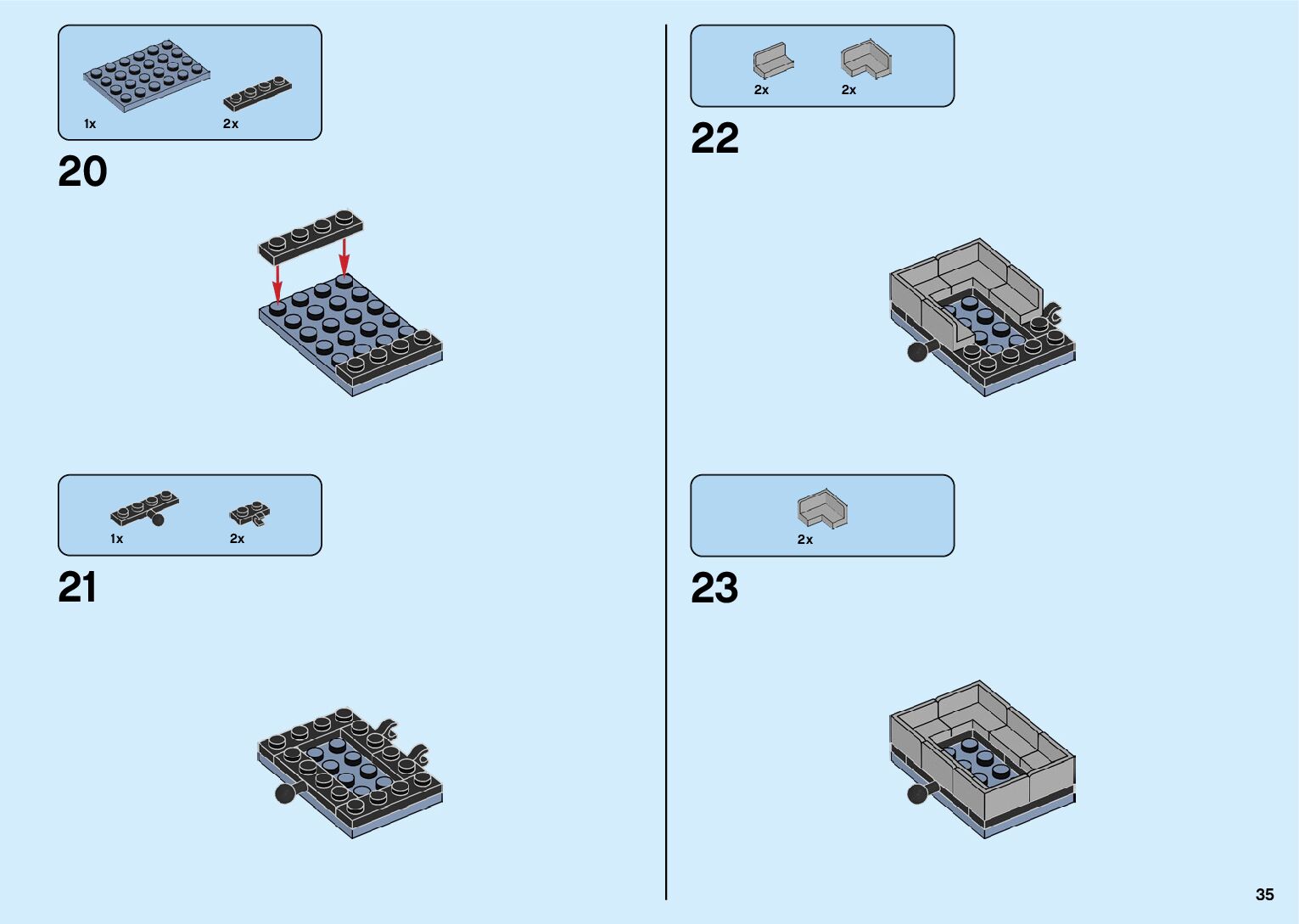 1x 2x

20

1x 2x

21

2x 2x

22

2x

23

35