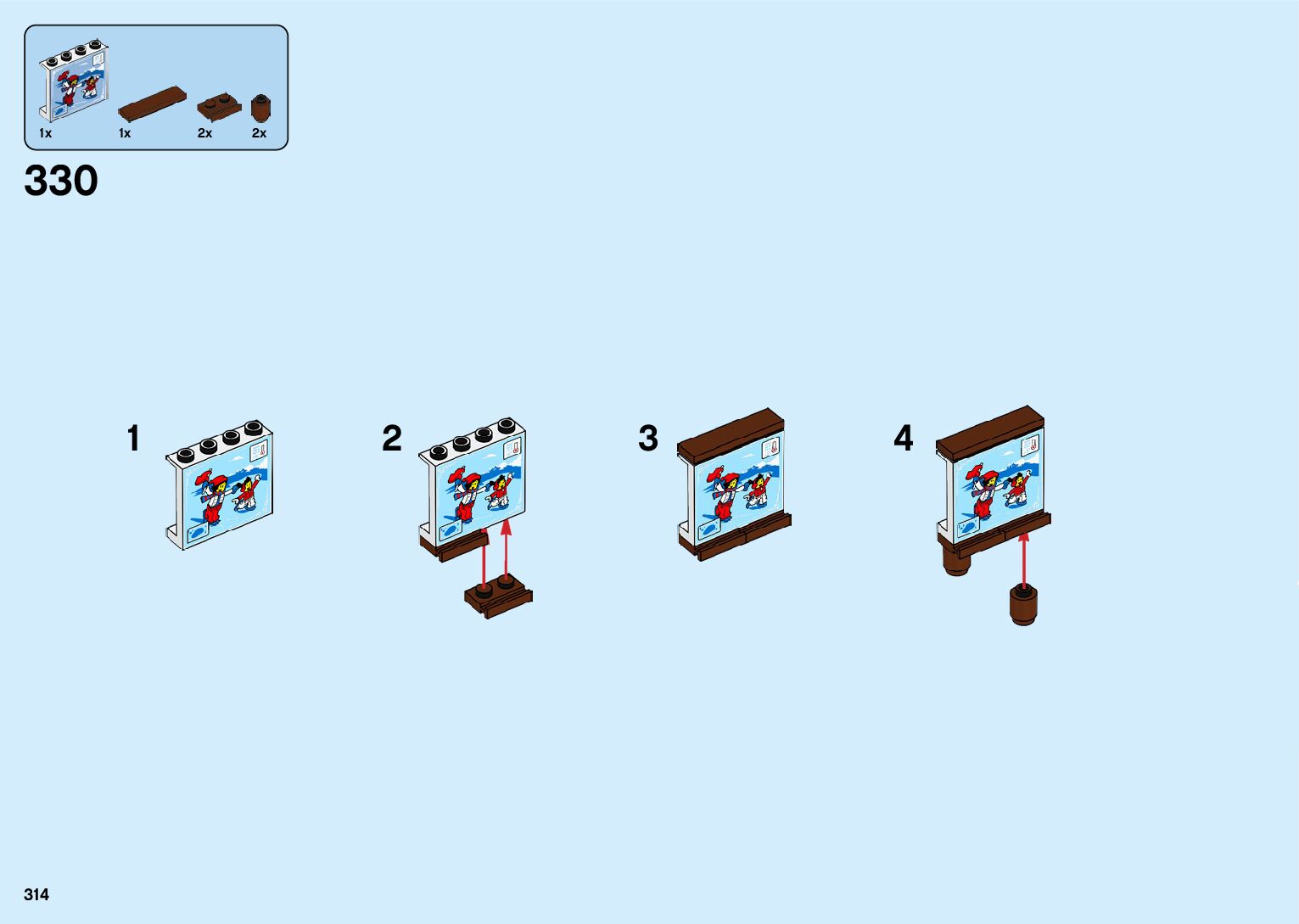 1x
1x
2x
2x

330

1

2

3

4

314