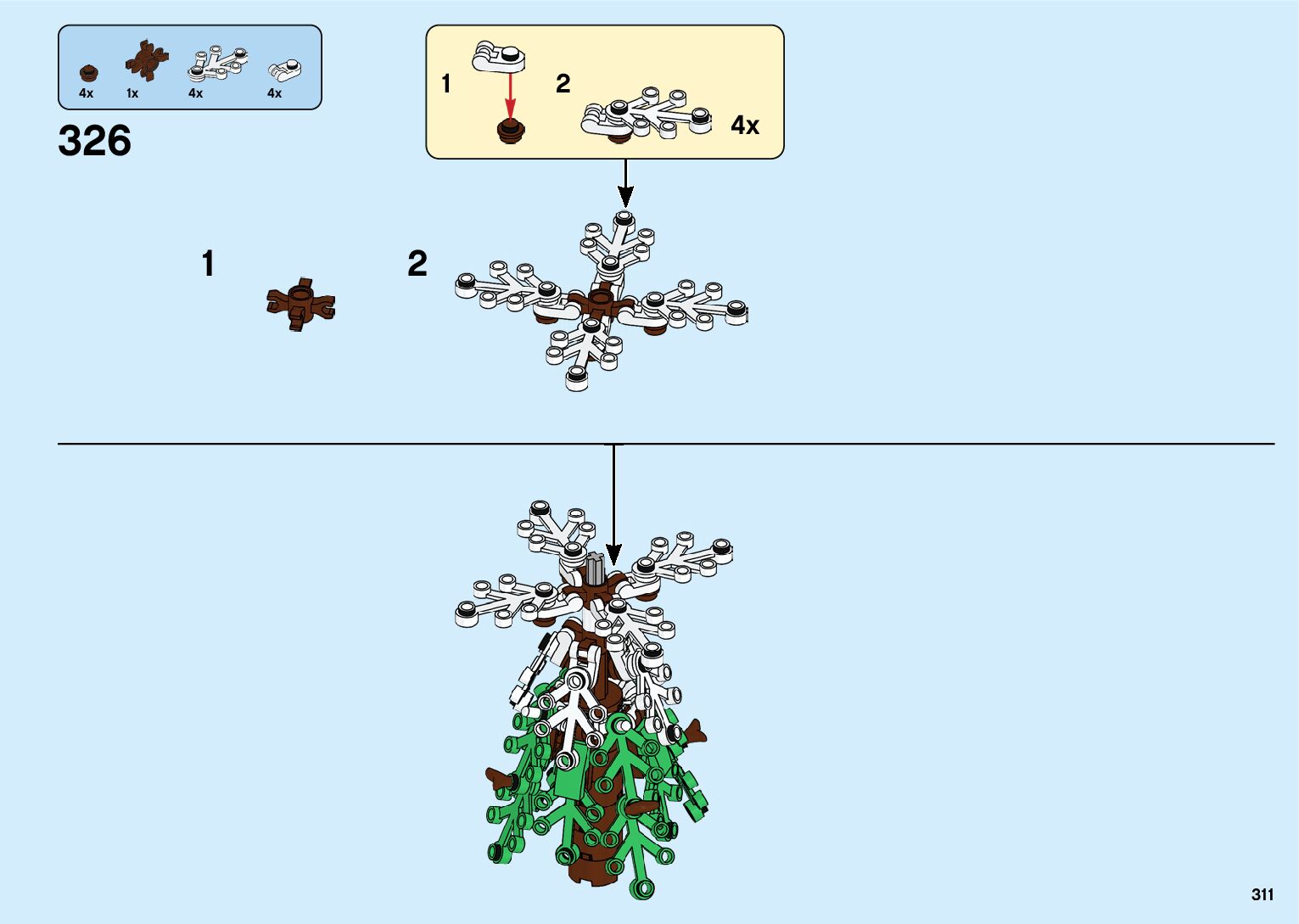 4x 1x 4x 4x

326

1

2

4x

1

2

311