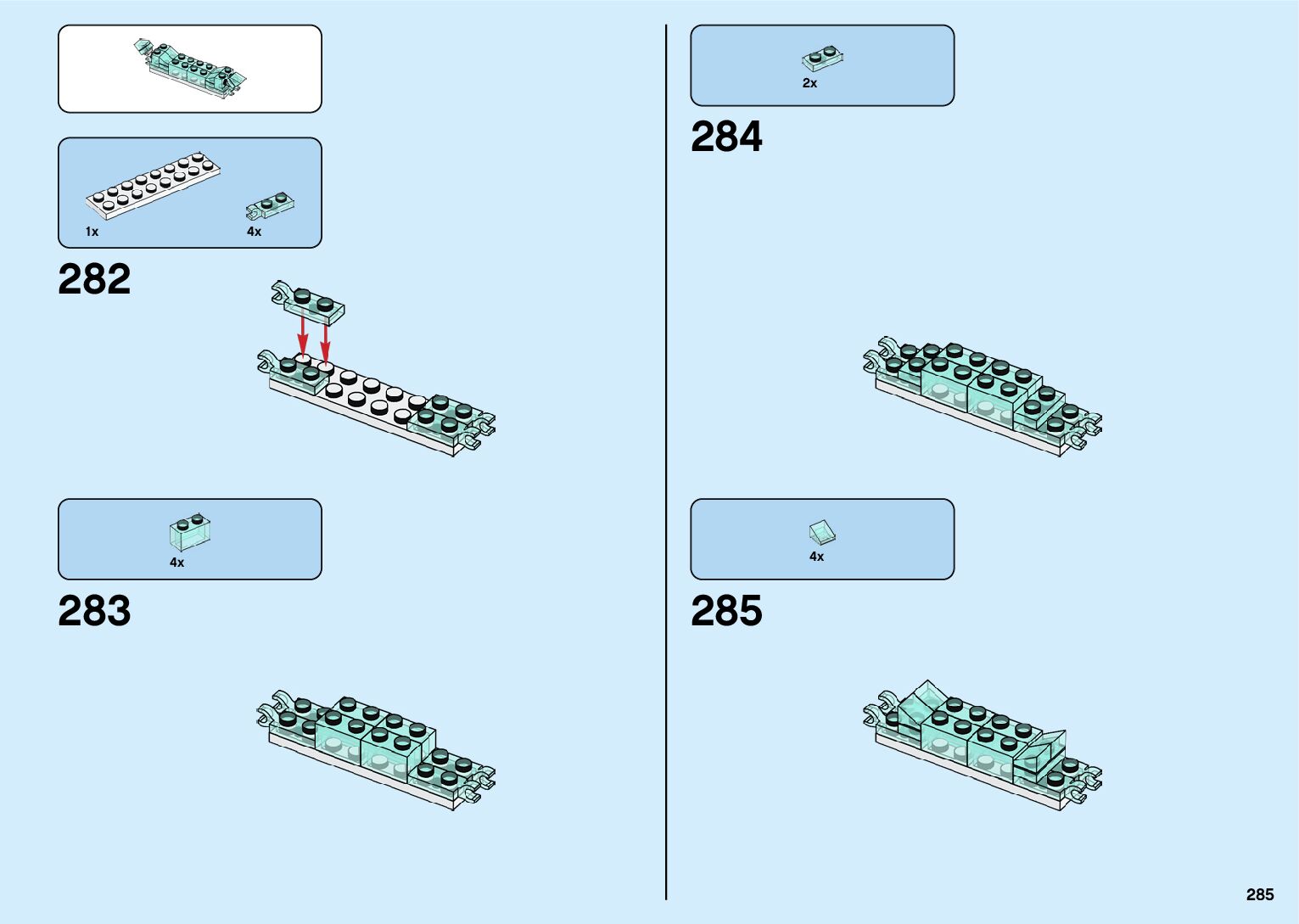 1x
4x

282

4x

283

2x

284

4x

285

285