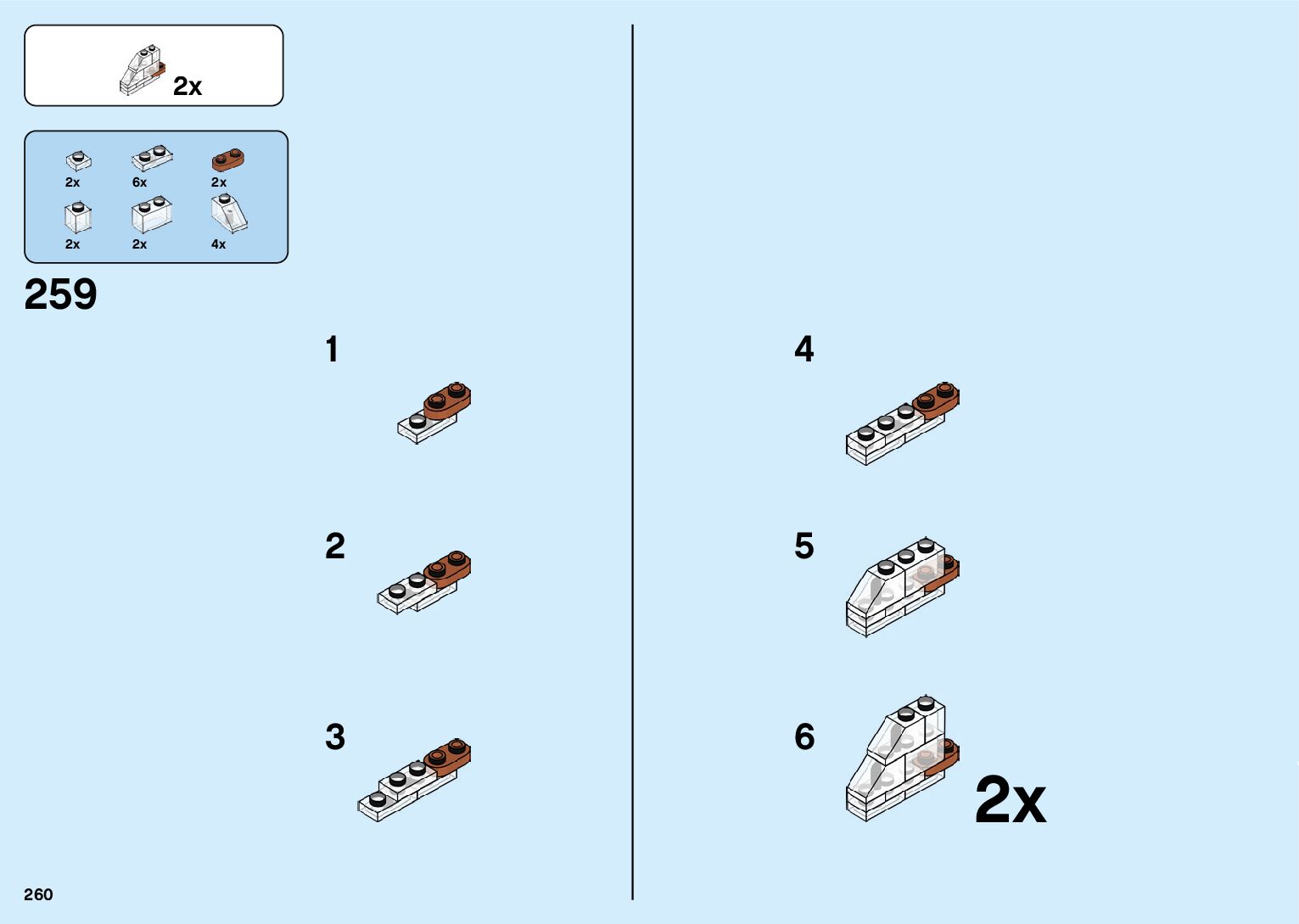 2x

2x 6x 2x
2x 2x 4x

259

1

2

3

4

5

6

2x

260