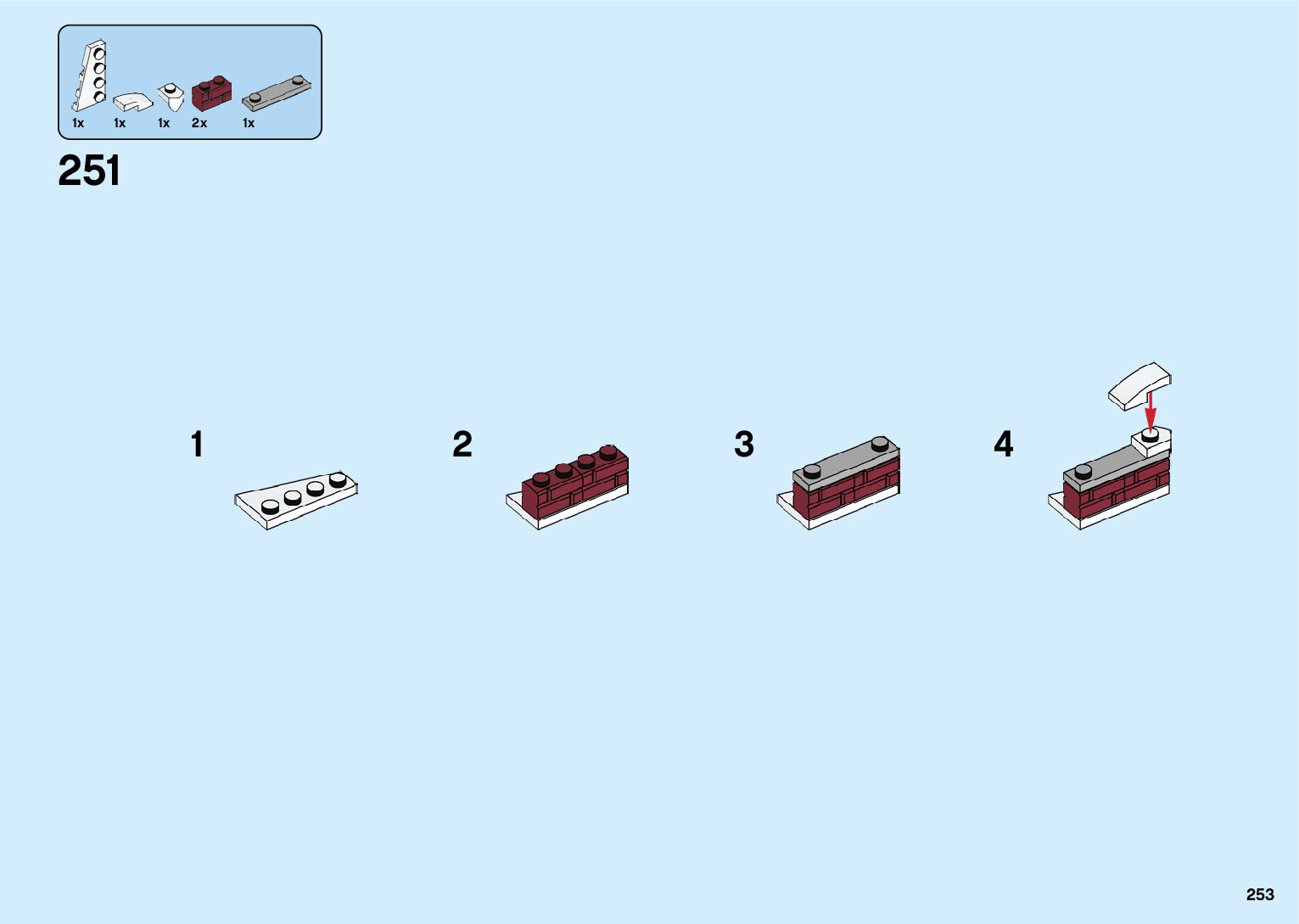 1x 1x 1x 2x 1x

251

1

2

3

4

253